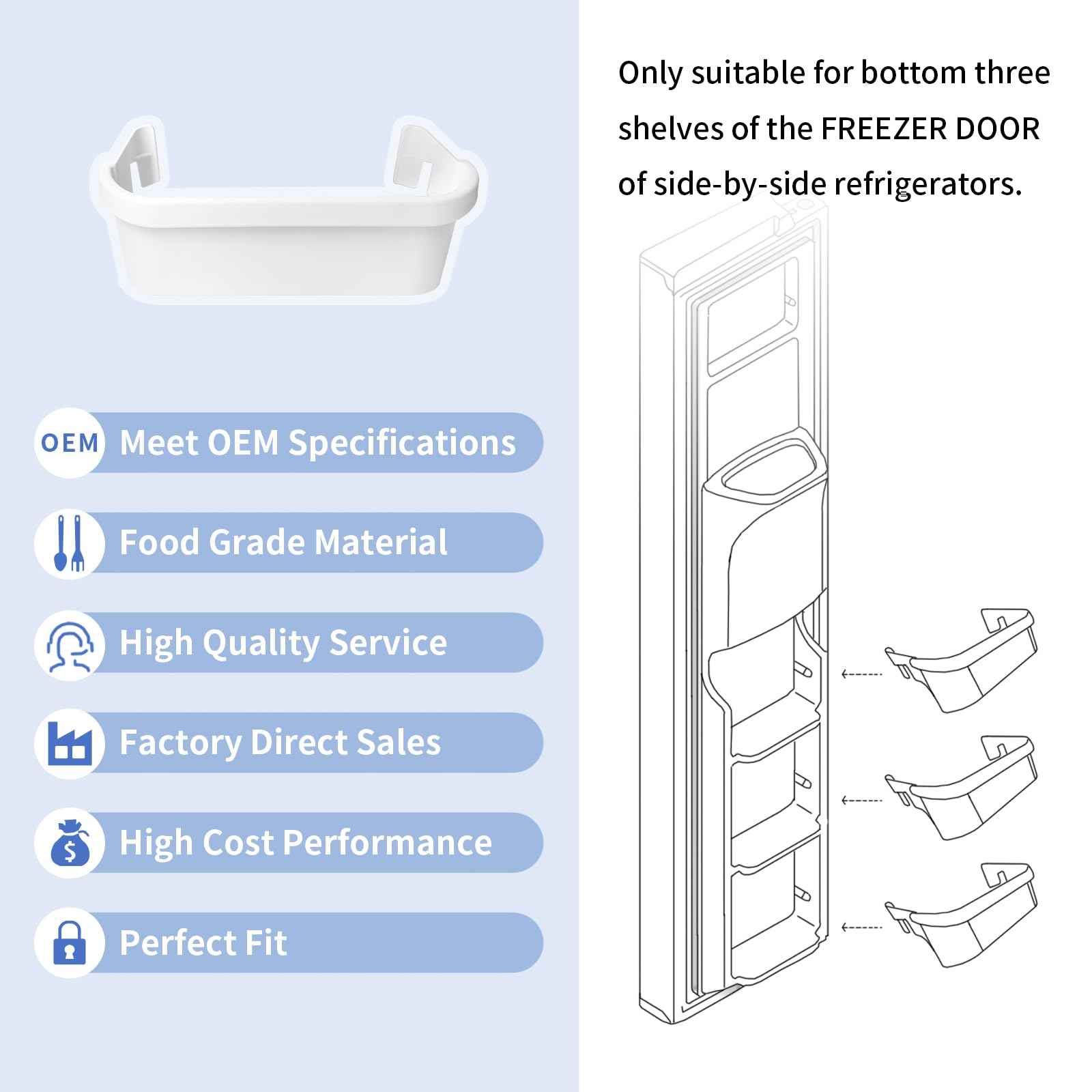 OEM Meet OEM Specifications

Food Grade Material

High Quality Service

Factory Direct Sales

High Cost Performance

Perfect Fit

Only suitable for bottom three shelves of the FREEZER DOOR of side-by-side refrigerators.