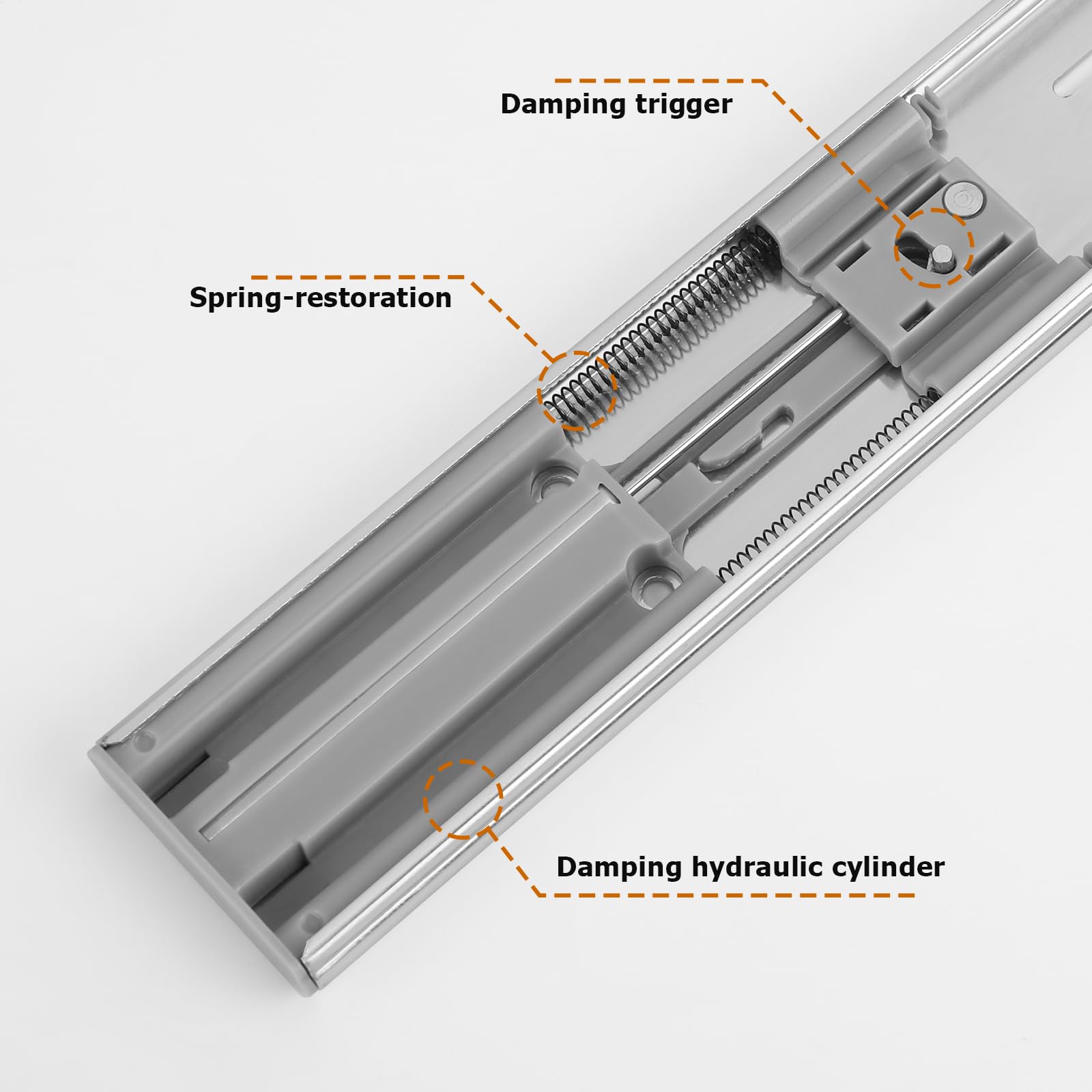 Damping trigger

Spring-restoration

Damping hydraulic cylinder