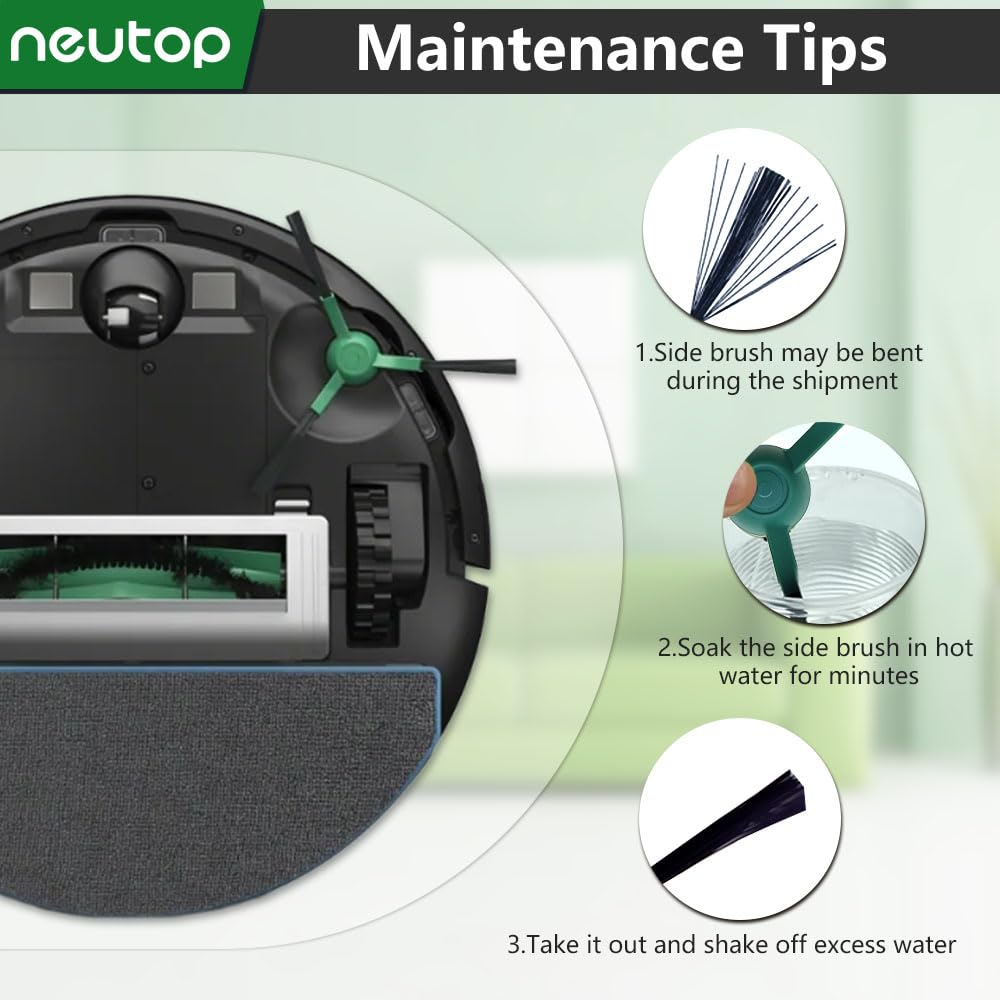 neutop

Maintenance Tips

1.Side brush may be bent during the shipment

2.Soak the side brush in hot water for minutes

3.Take it out and shake off excess water