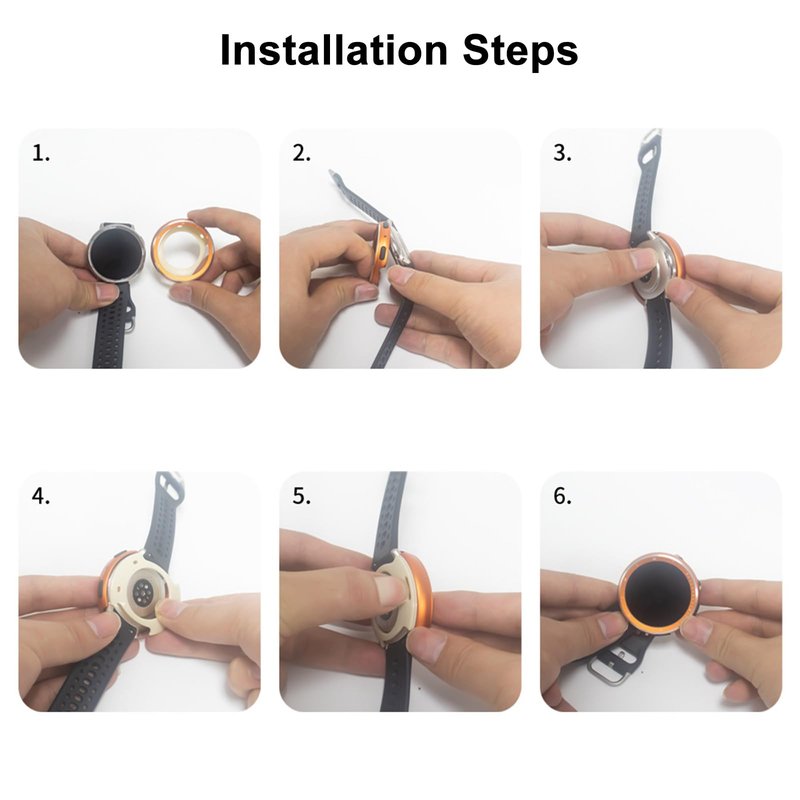 Installation Steps

1.

2.

3.

4.

5.

6.