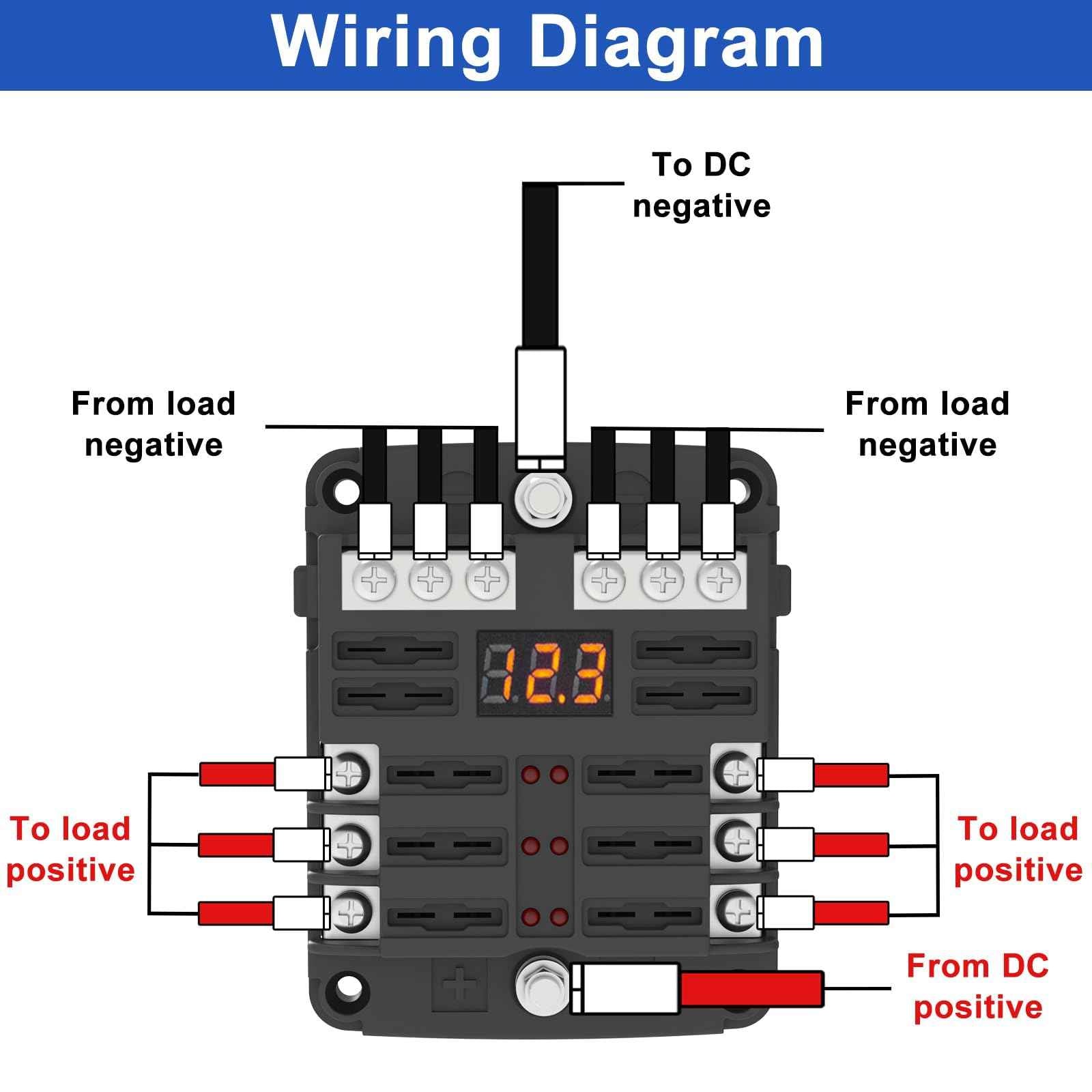 Wiring Diagram

To DC negative

From load negative

From load negative

12.3

To load positive

To load positive

From DC positive