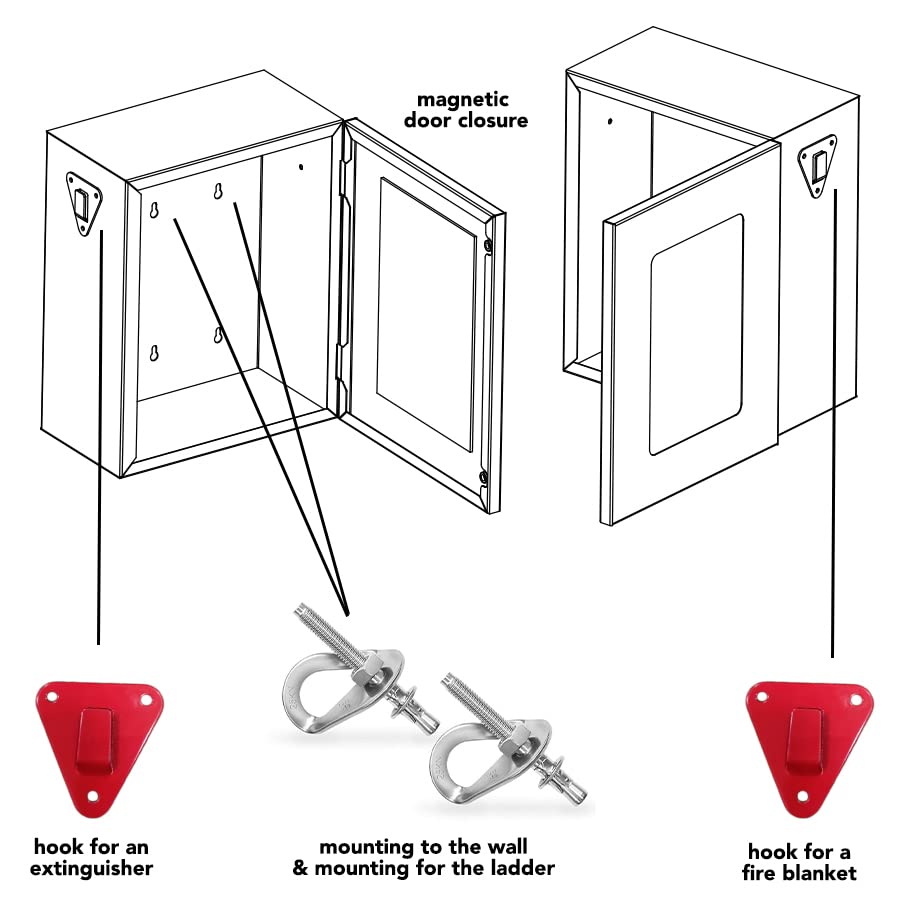 magnetic door closure

hook for an extinguisher

mounting to the wall & mounting for the ladder

hook for a fire blanket