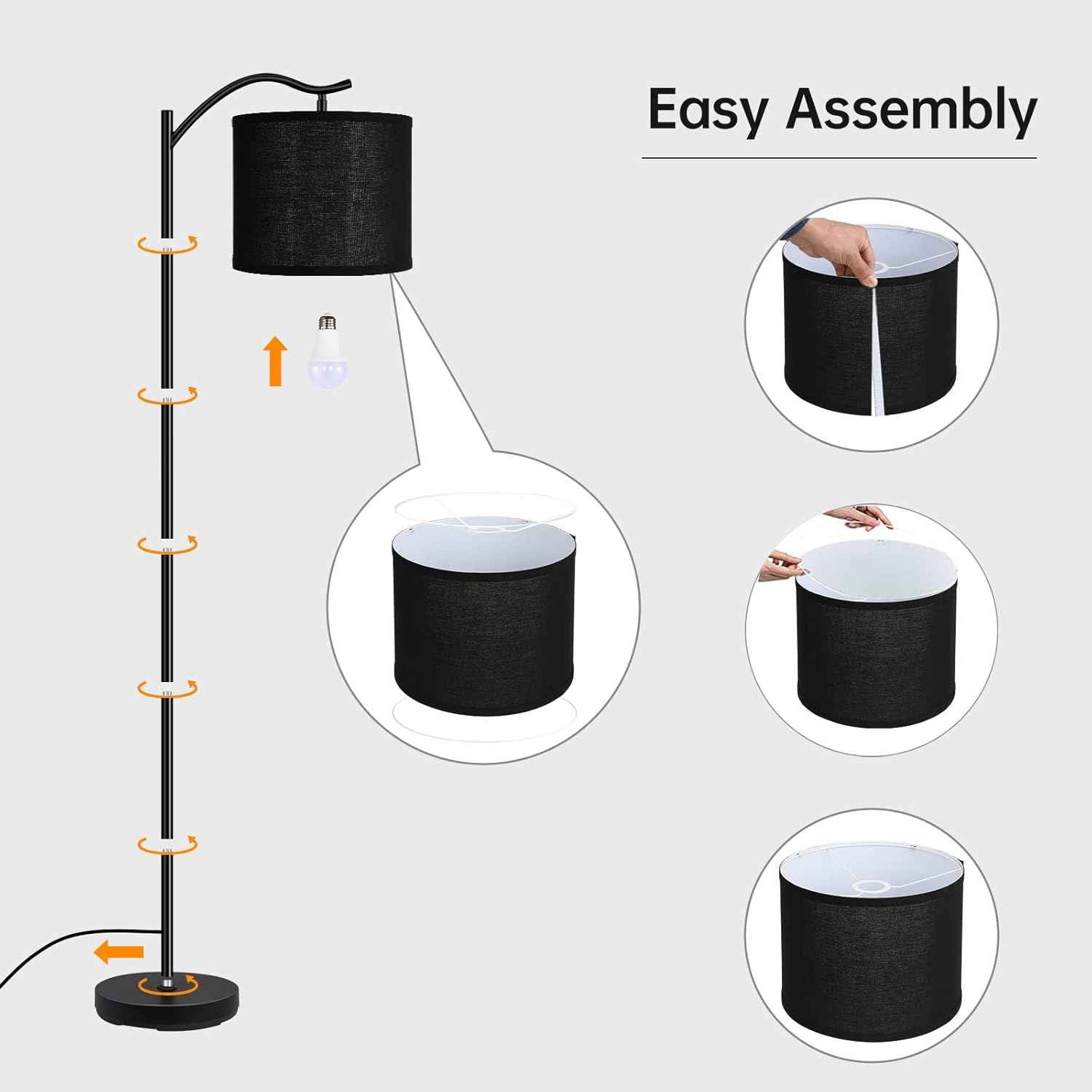 Easy Assembly