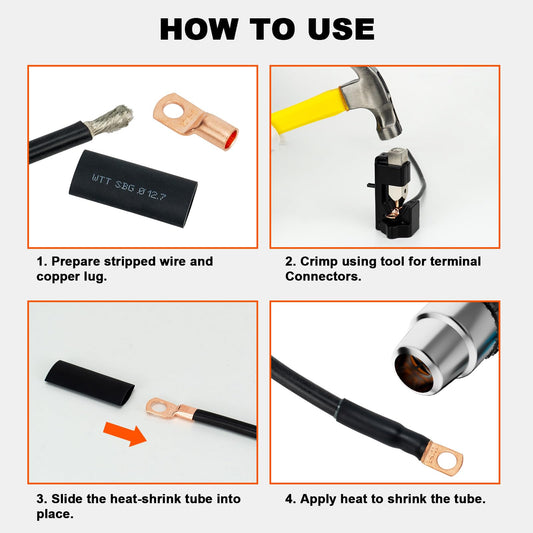 HOW TO USE

WTT SBG Ø 12.7

1. Prepare stripped wire and copper lug.

2. Crimp using tool for terminal Connectors.

3. Slide the heat-shrink tube into place.

4. Apply heat to shrink the tube.