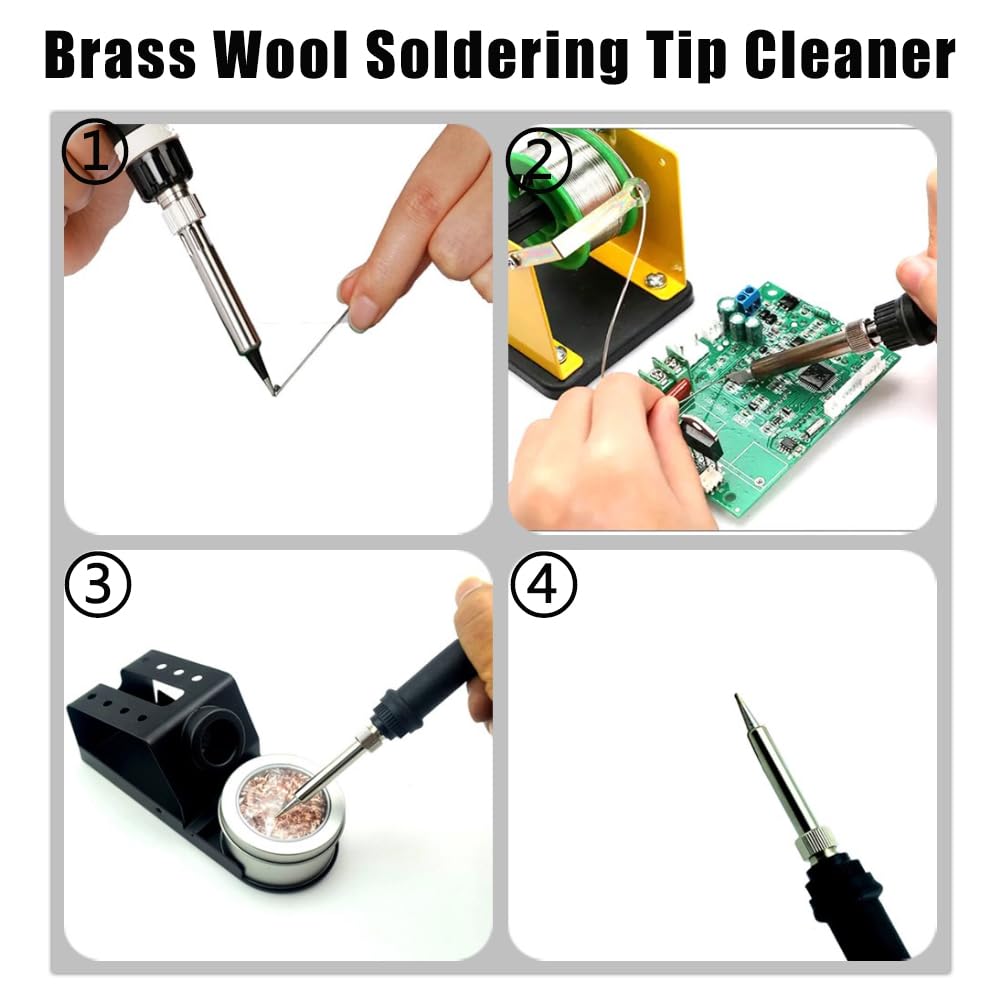 Brass Wool Soldering Tip Cleaner

①

②

③

④