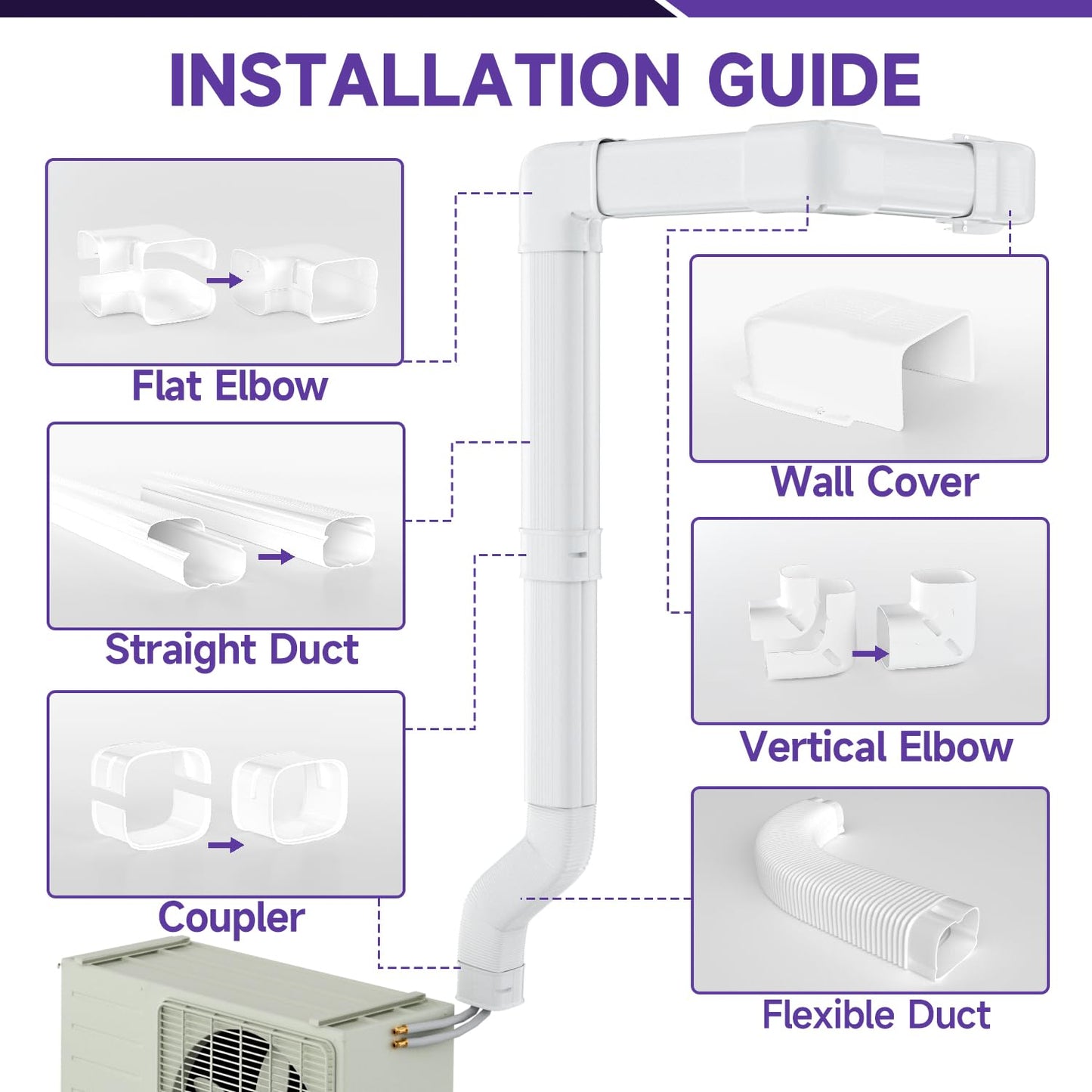 INSTALLATION GUIDE

Flat Elbow

Straight Duct

Coupler

Wall Cover

Vertical Elbow

Flexible Duct