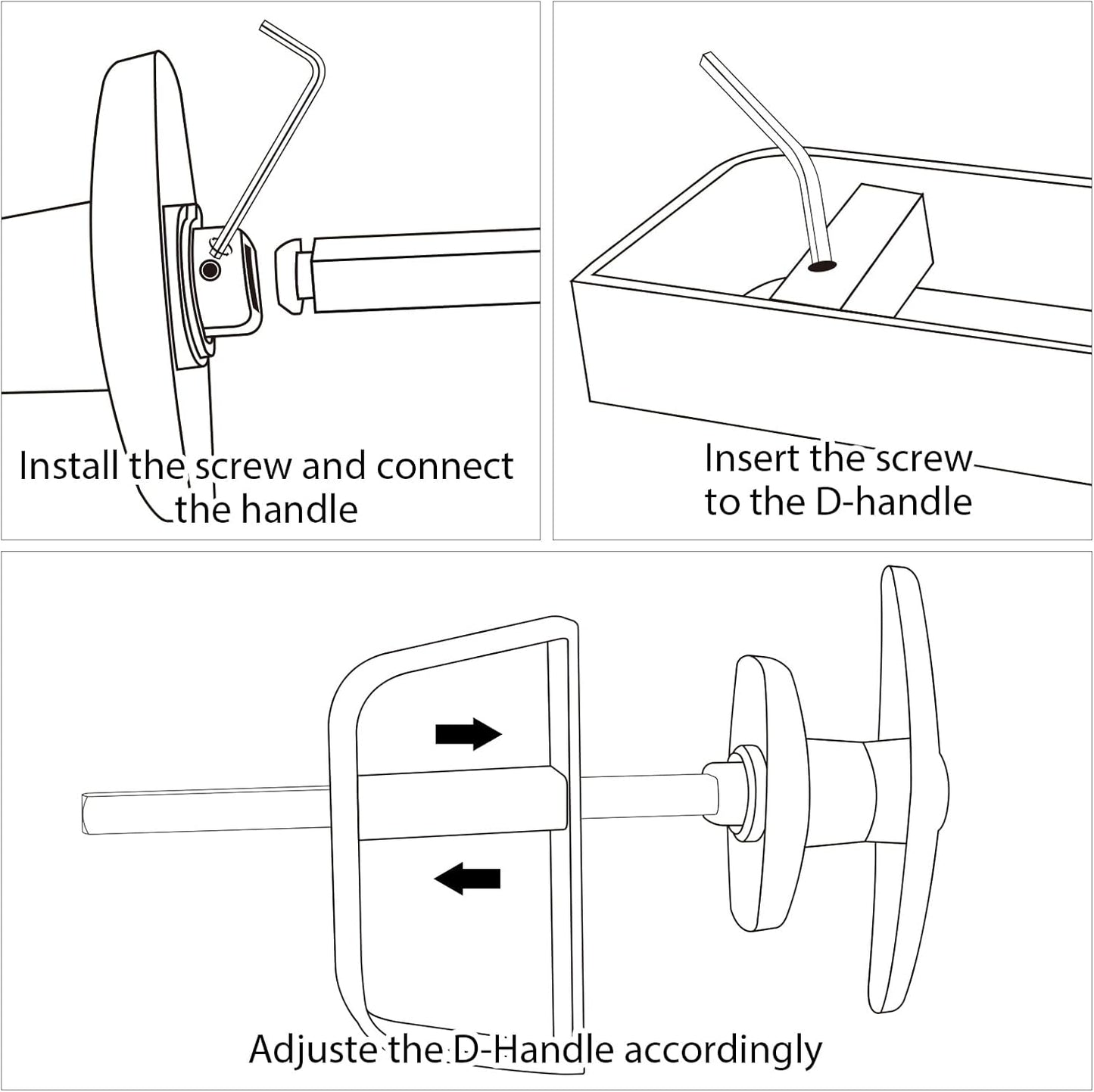 Install the screw and connect the handle

Insert the screw to the D-handle

Adjuste the D-Handle accordingly