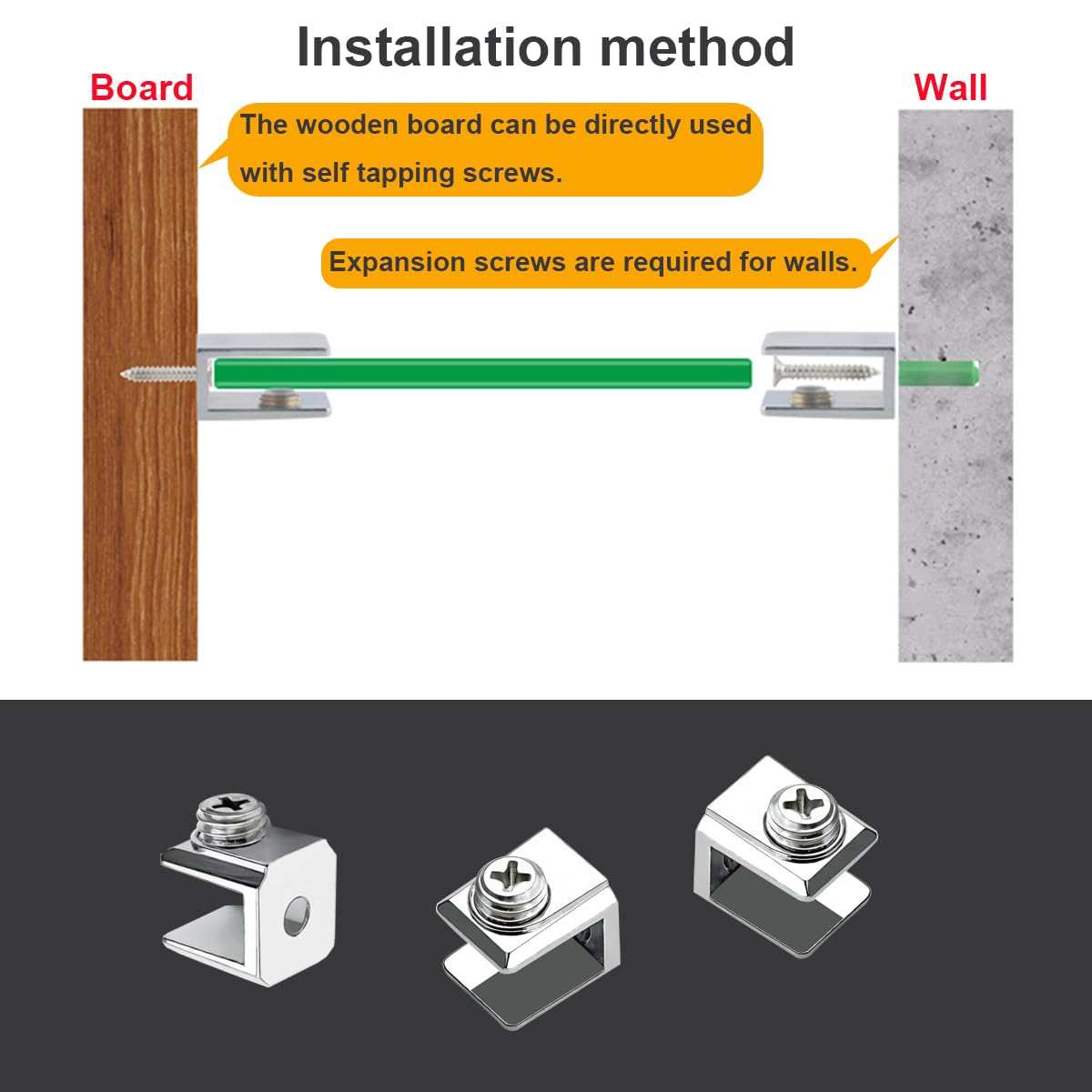 Installation method

Board

Wall

The wooden board can be directly used with self tapping screws.

Expansion screws are required for walls.