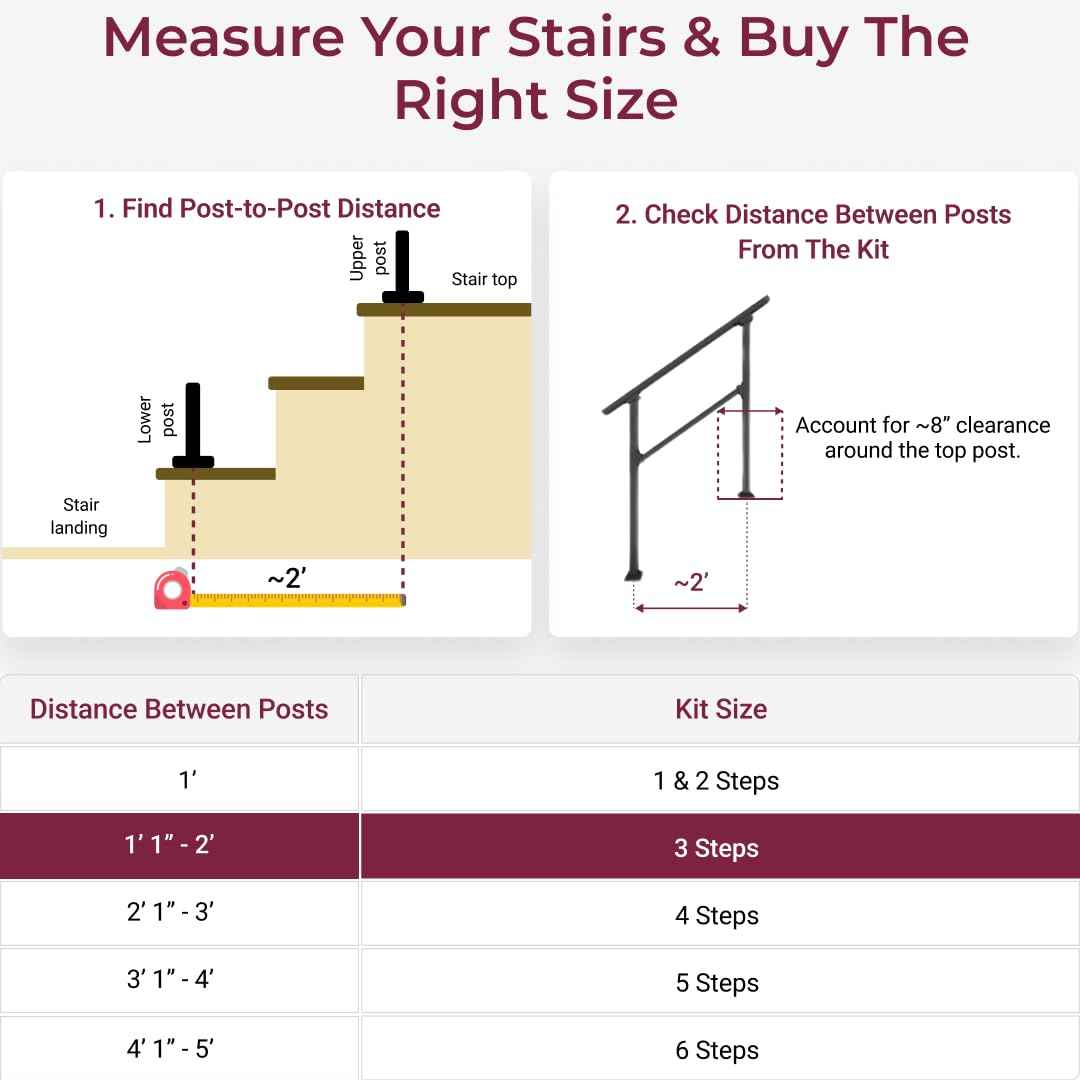 Measure Your Stairs & Buy The Right Size

1. Find Post-to-Post Distance

Upper post

Stair top

Lower post

Stair landing

~2’

2. Check Distance Between Posts From The Kit

Account for ~8” clearance around the top post.

~2’

| Distance Between Posts | Kit Size |
|---|---|
| 1’ | 1 & 2 Steps |
| 1’ 1” - 2’ | 3 Steps |
| 2’ 1” - 3’ | 4 Steps |
| 3’ 1” - 4’ | 5 Steps |
| 4’ 1” - 5’ | 6 Steps |