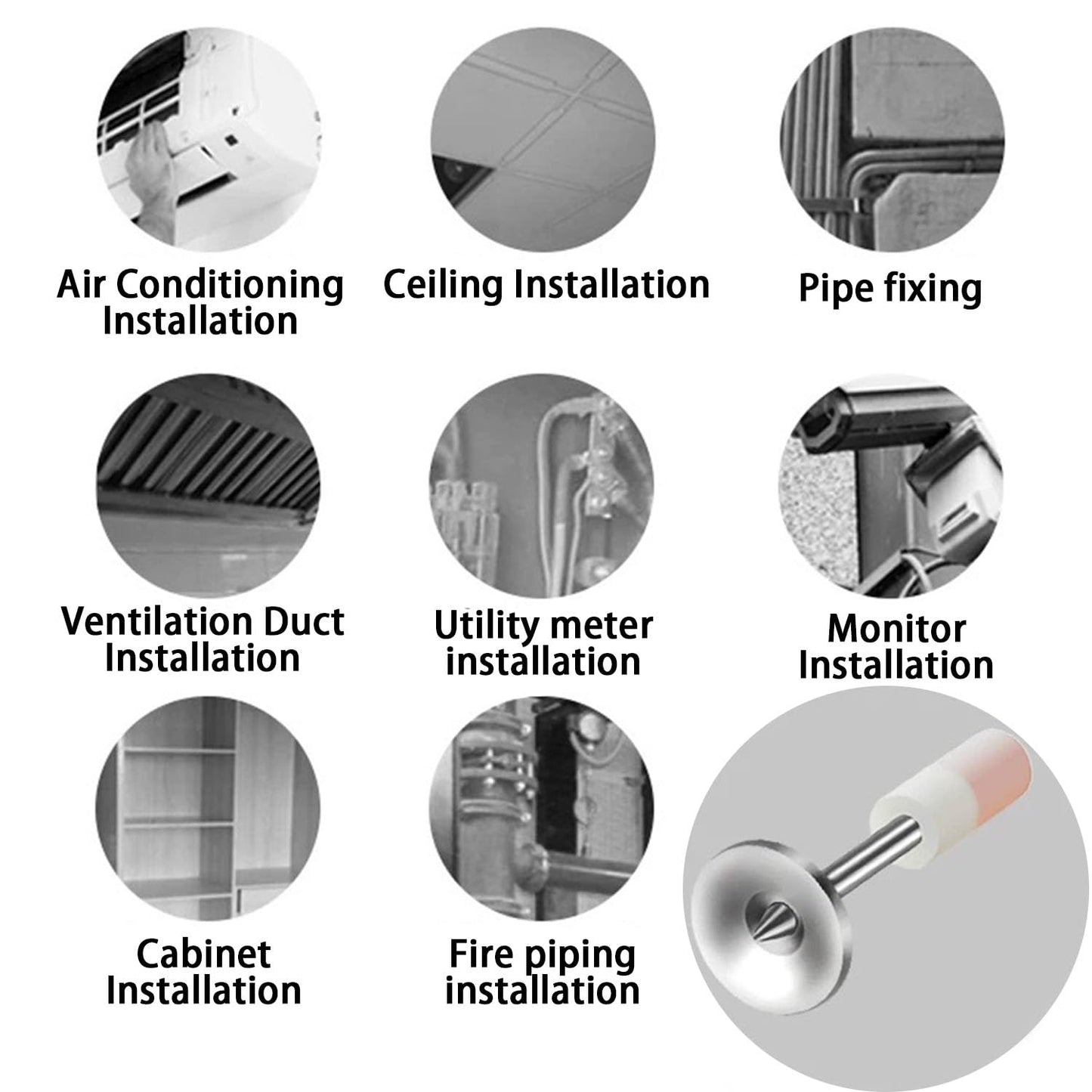 Air Conditioning Installation

Ceiling Installation

Pipe fixing

Ventilation Duct Installation

Utility meter installation

Monitor Installation

Cabinet Installation

Fire piping installation