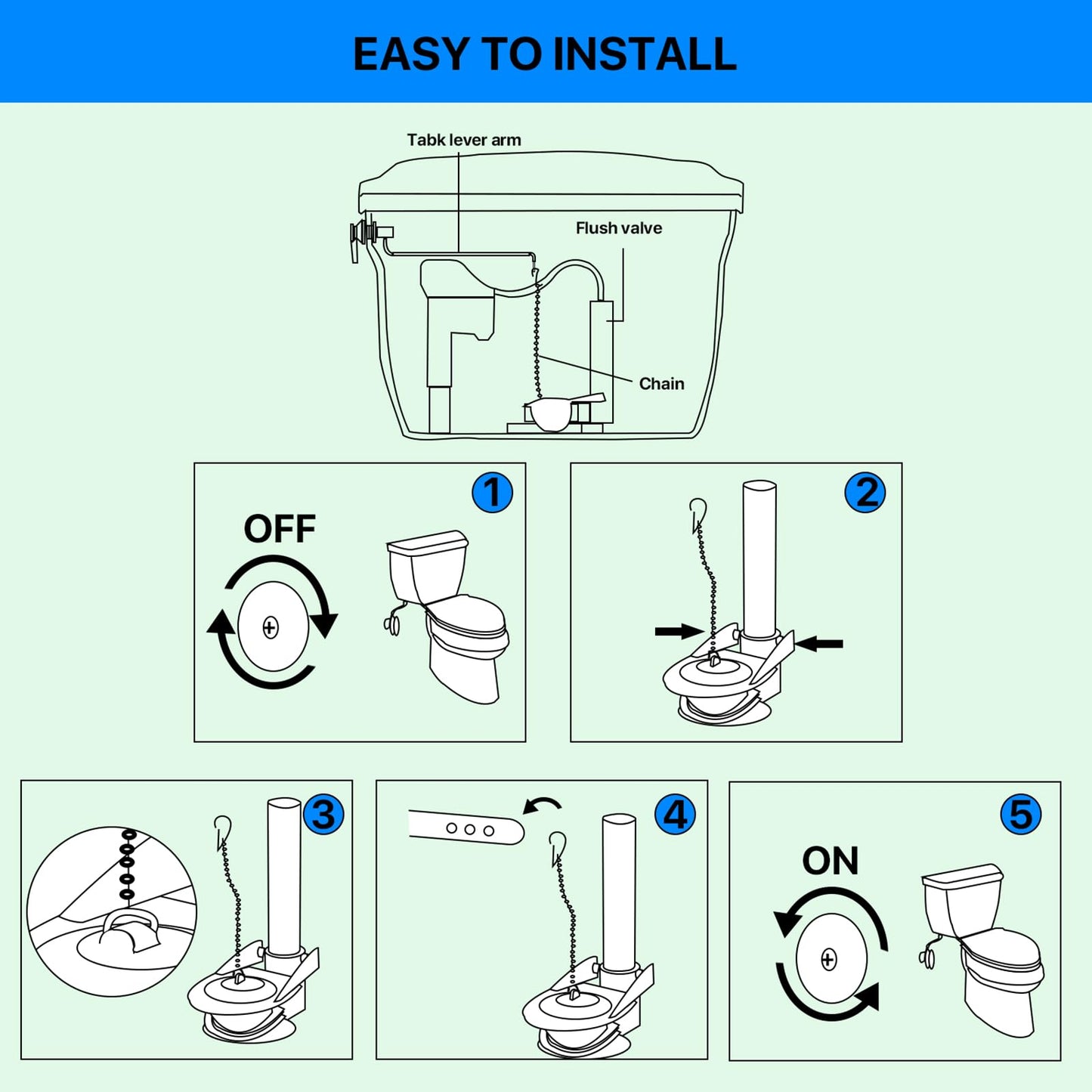 EASY TO INSTALL

Tabk lever arm

Flush valve

Chain

1

OFF

2

3

4

5

ON