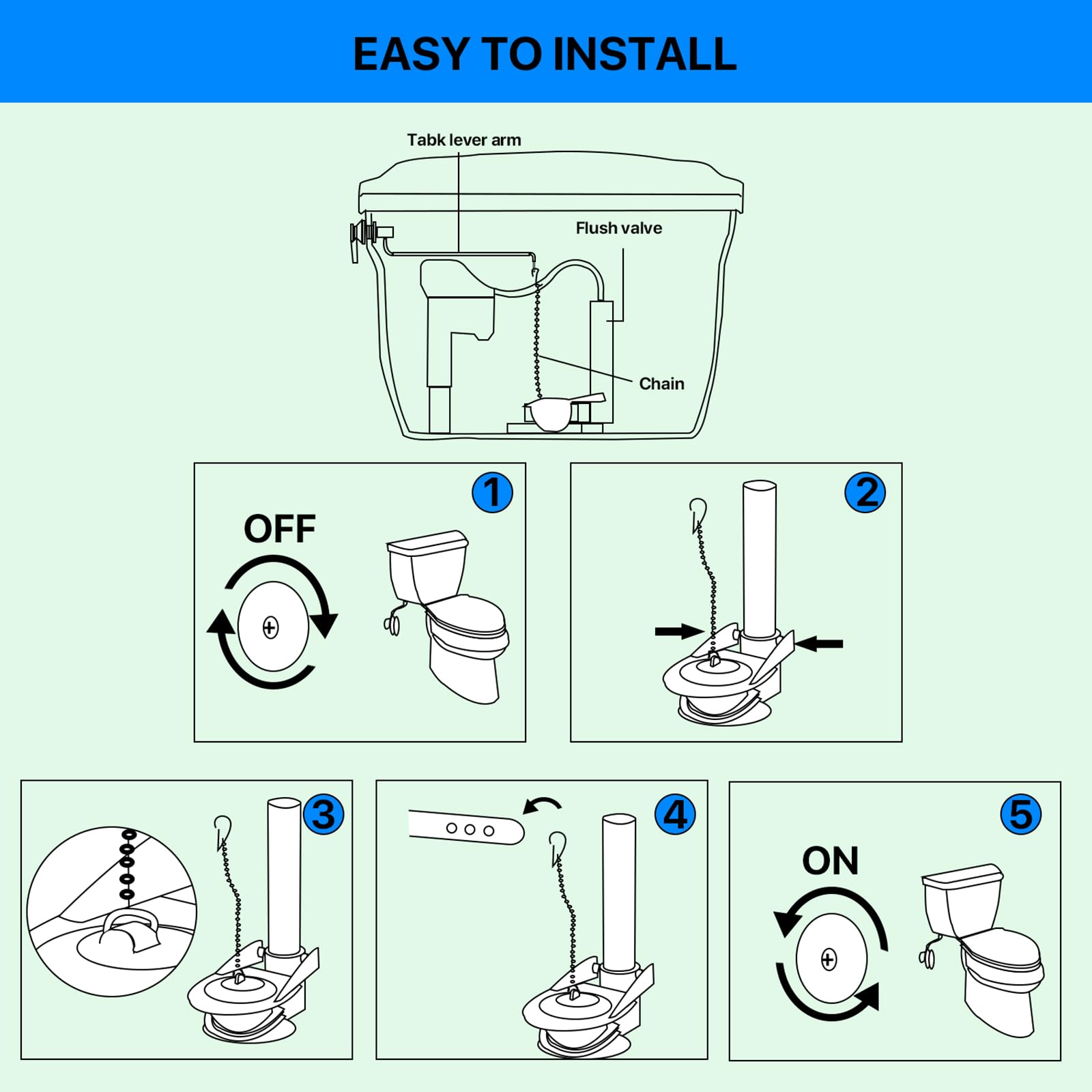 EASY TO INSTALL

Tabk lever arm

Flush valve

Chain

1

OFF

2

3

4

5

ON