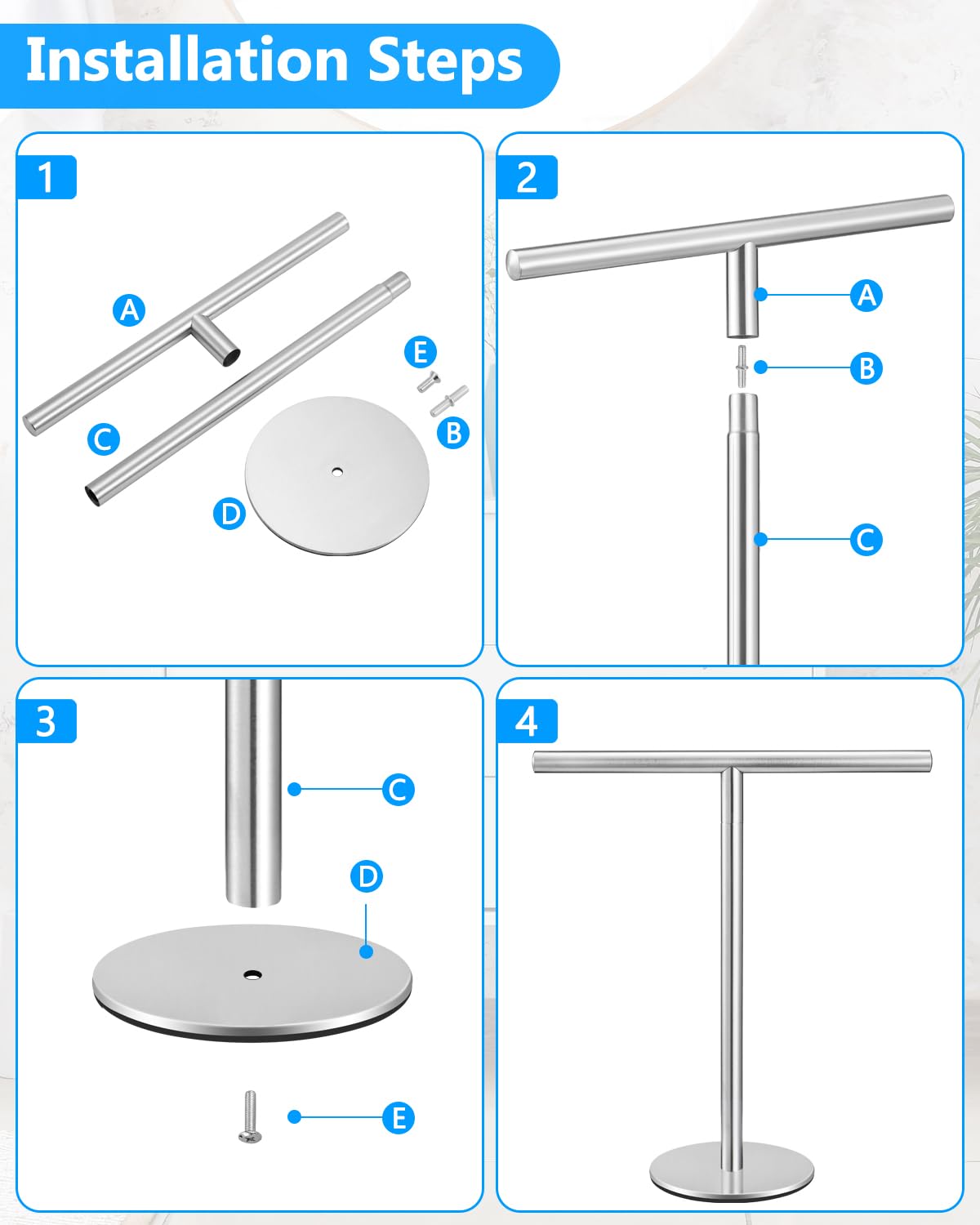 Installation Steps

1

A

E

C

B

D

2

A

B

C

3

C

D

E

4