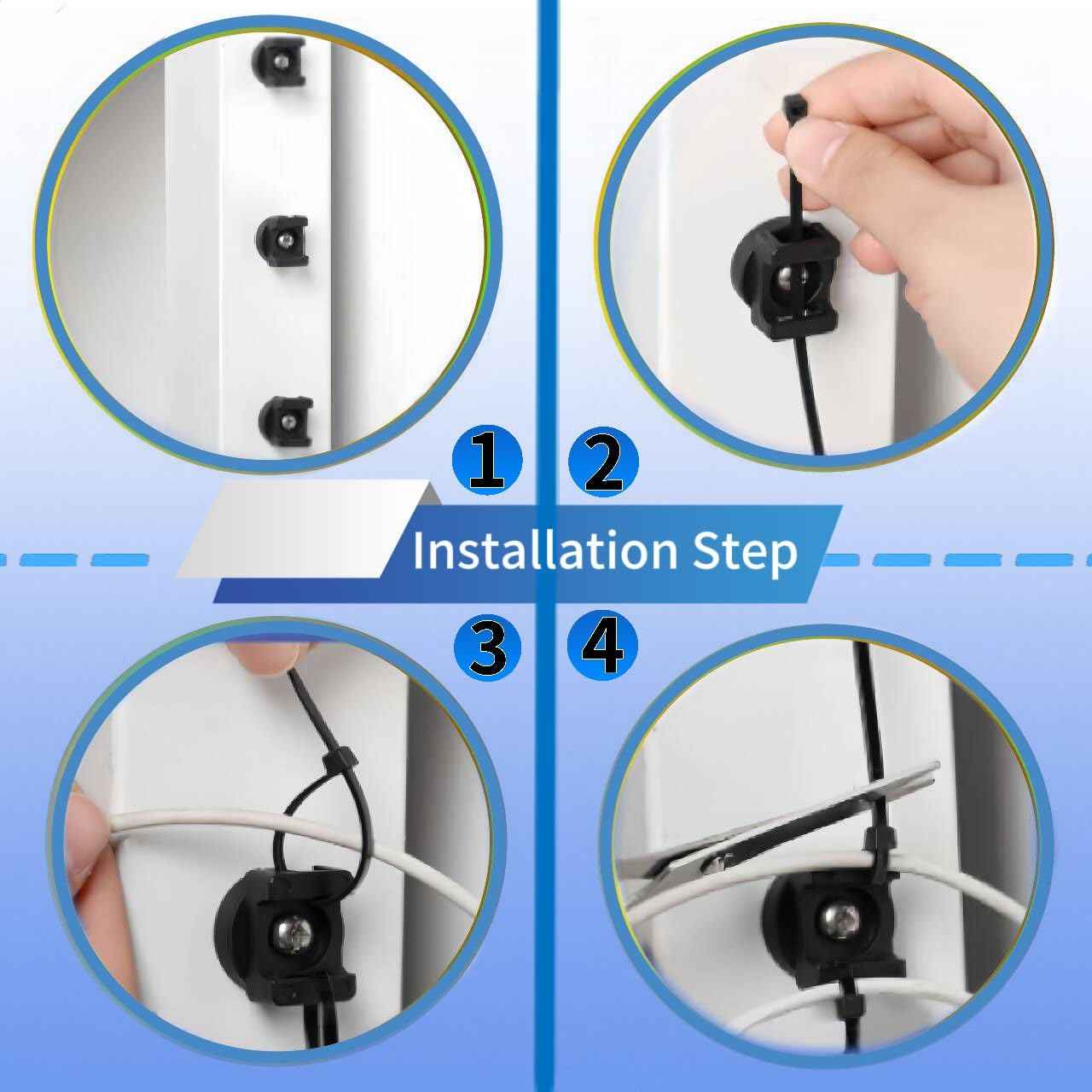 1 2

Installation Step

3 4