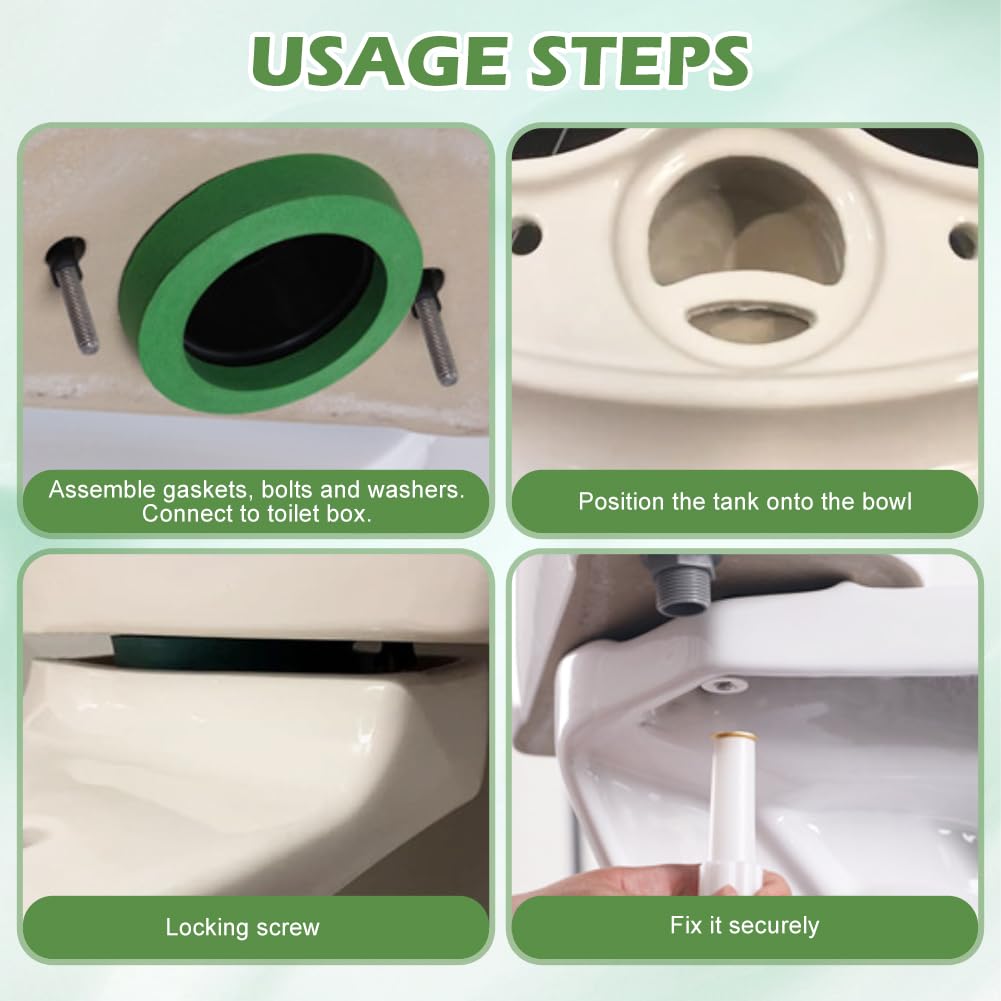 USAGE STEPS

Assemble gaskets, bolts and washers. Connect to toilet box.

Position the tank onto the bowl

Locking screw

Fix it securely