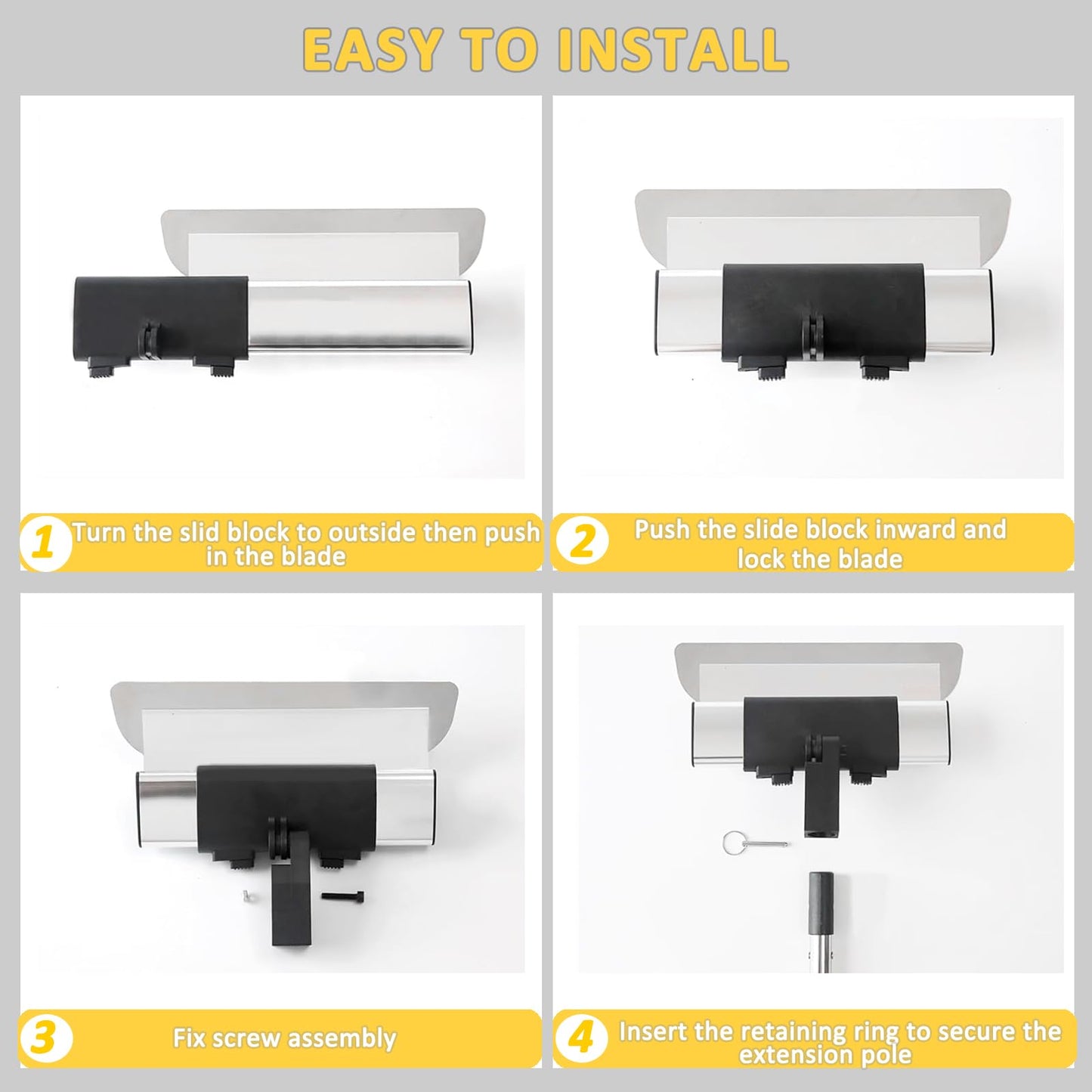 EASY TO INSTALL

1 Turn the slid block to outside then push in the blade

2 Push the slide block inward and lock the blade

3 Fix screw assembly

4 Insert the retaining ring to secure the extension pole