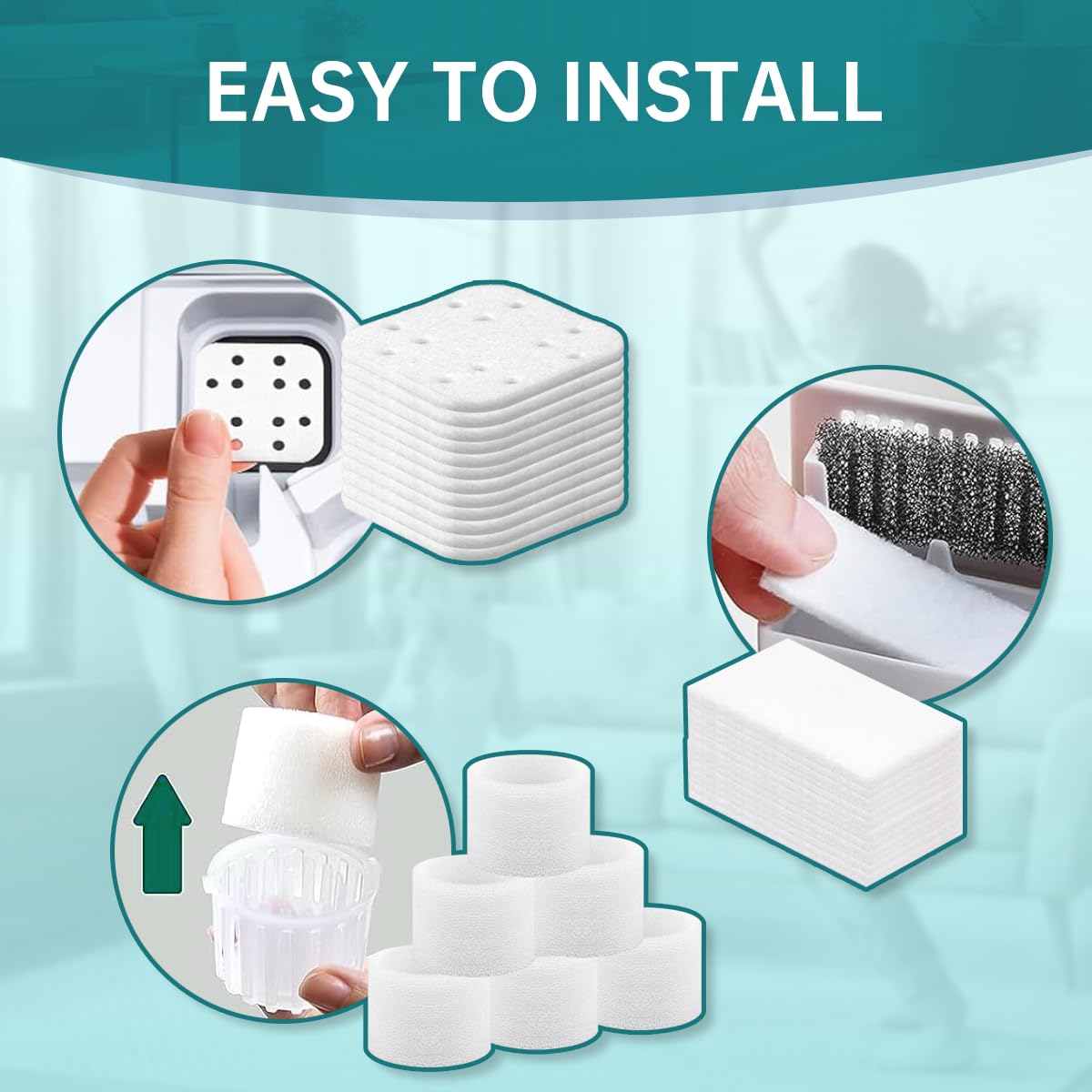 EASY TO INSTALL