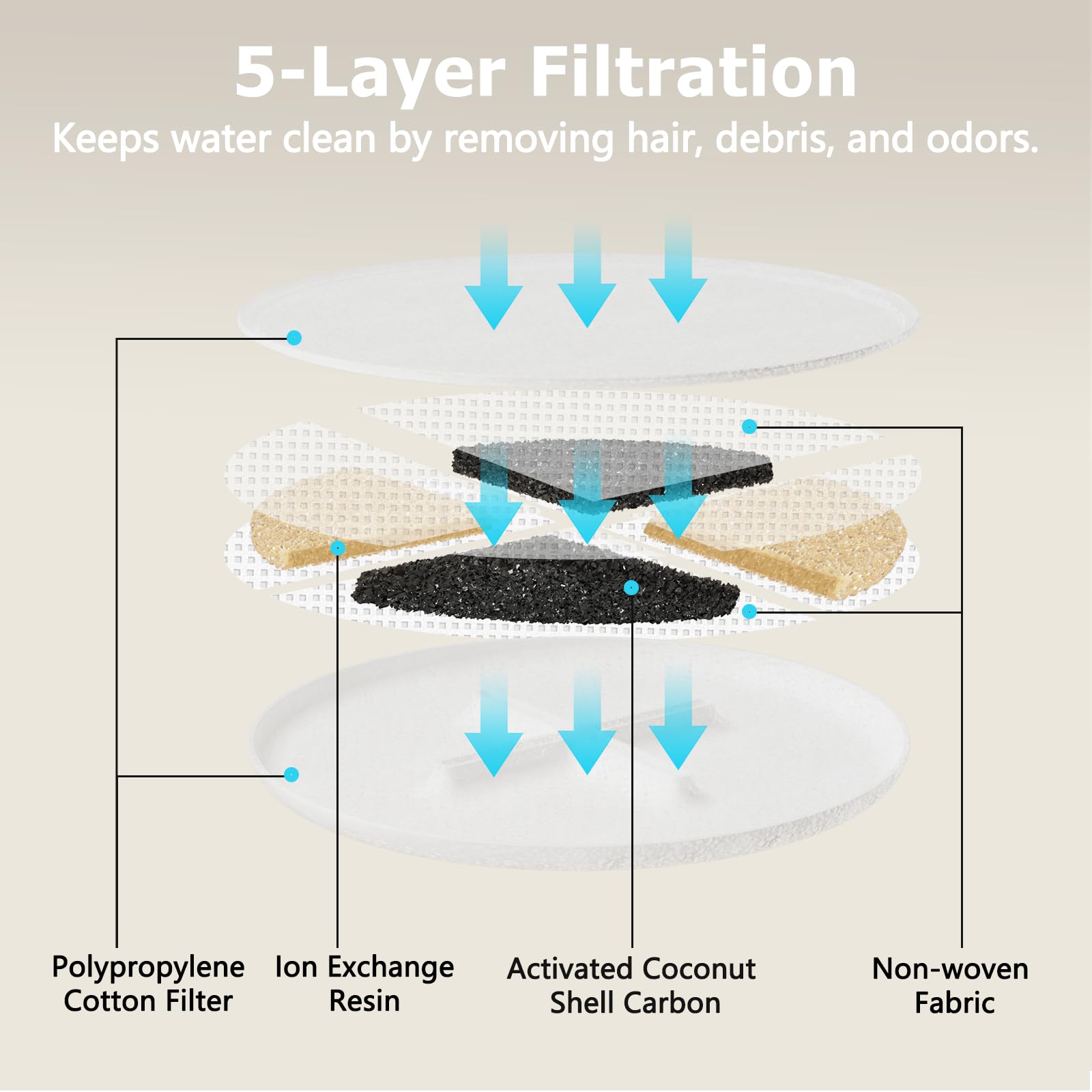 5-Layer Filtration

Keeps water clean by removing hair, debris, and odors.

Polypropylene Cotton Filter

Ion Exchange Resin

Activated Coconut Shell Carbon

Non-woven Fabric