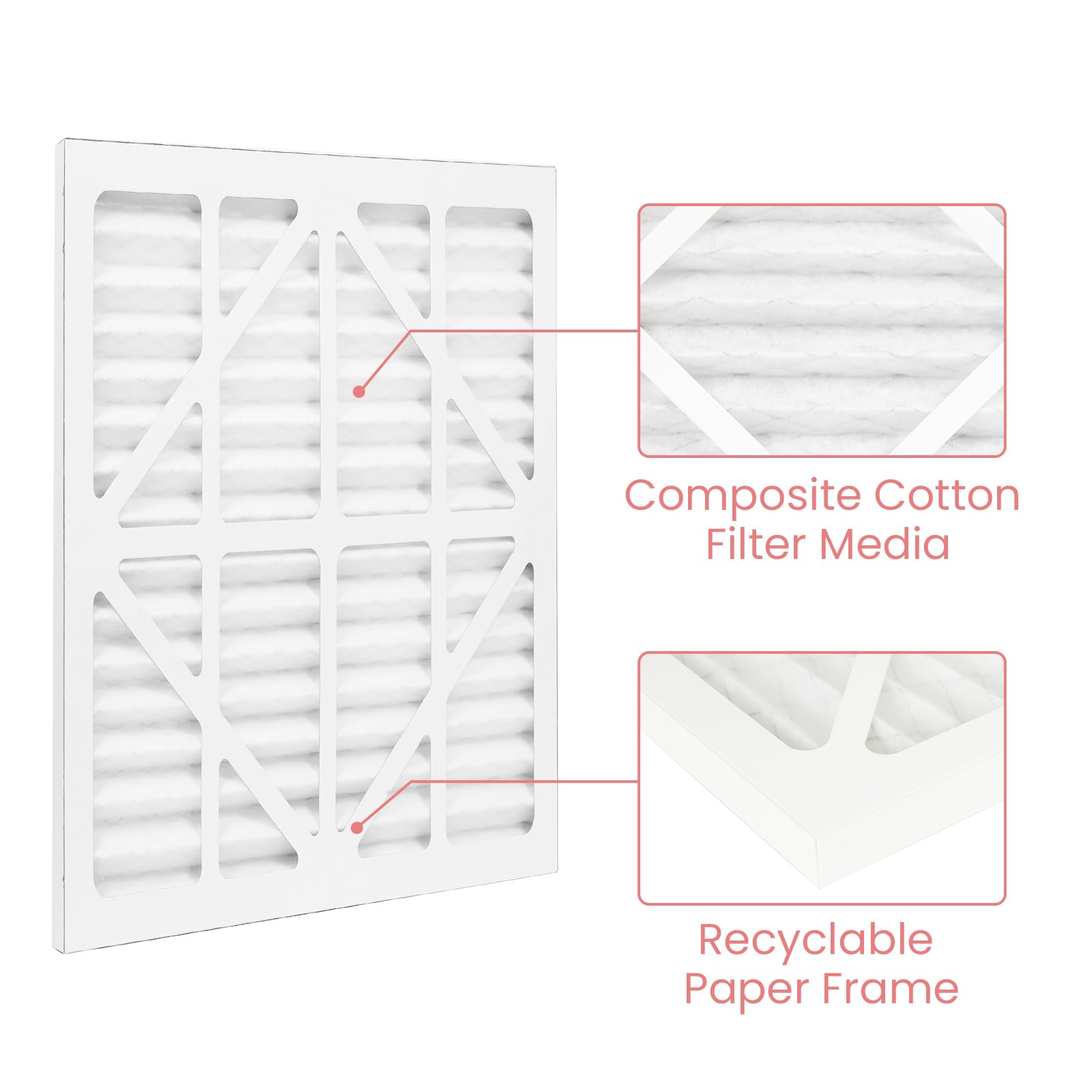 Composite Cotton Filter Media

Recyclable Paper Frame