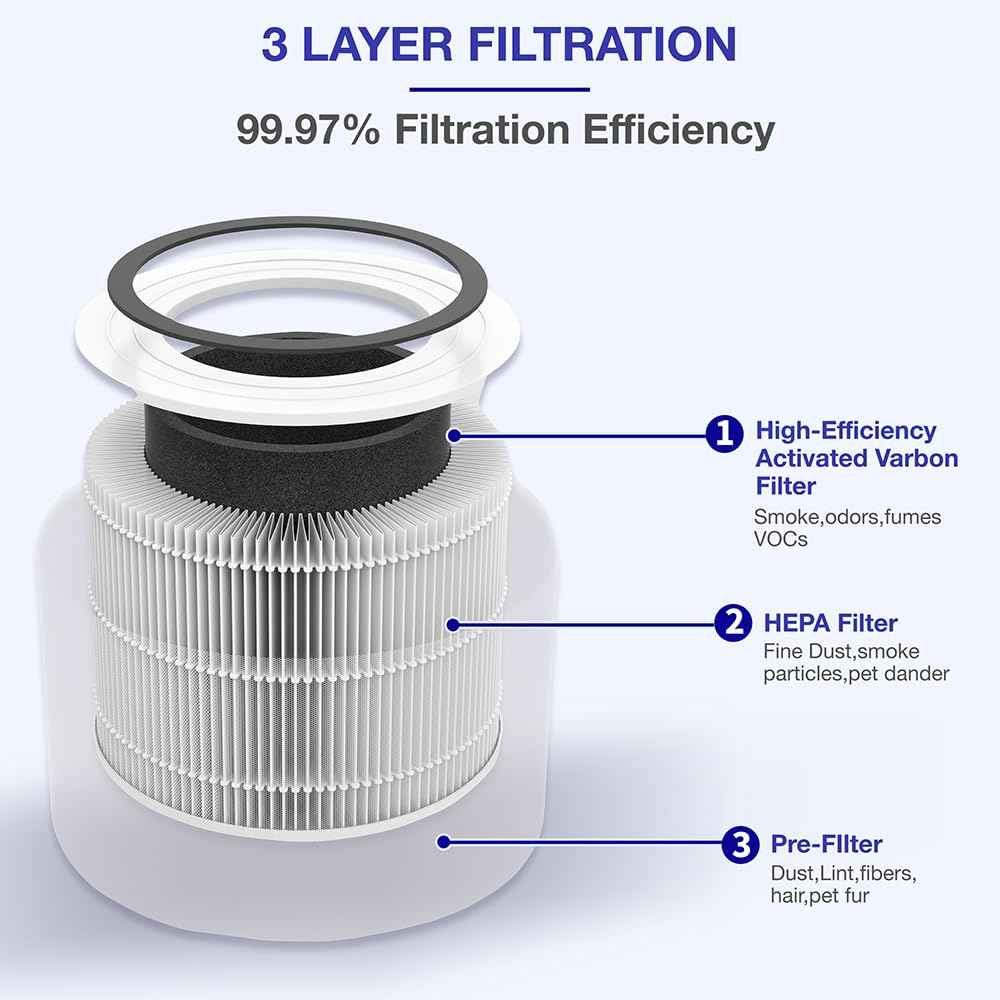 3 LAYER FILTRATION

99.97% Filtration Efficiency

1 High-Efficiency Activated Varbon Filter
Smoke,odors,fumes VOCs

2 HEPA Filter
Fine Dust,smoke particles,pet dander

3 Pre-FIlter
Dust,Lint,fibers, hair,pet fur