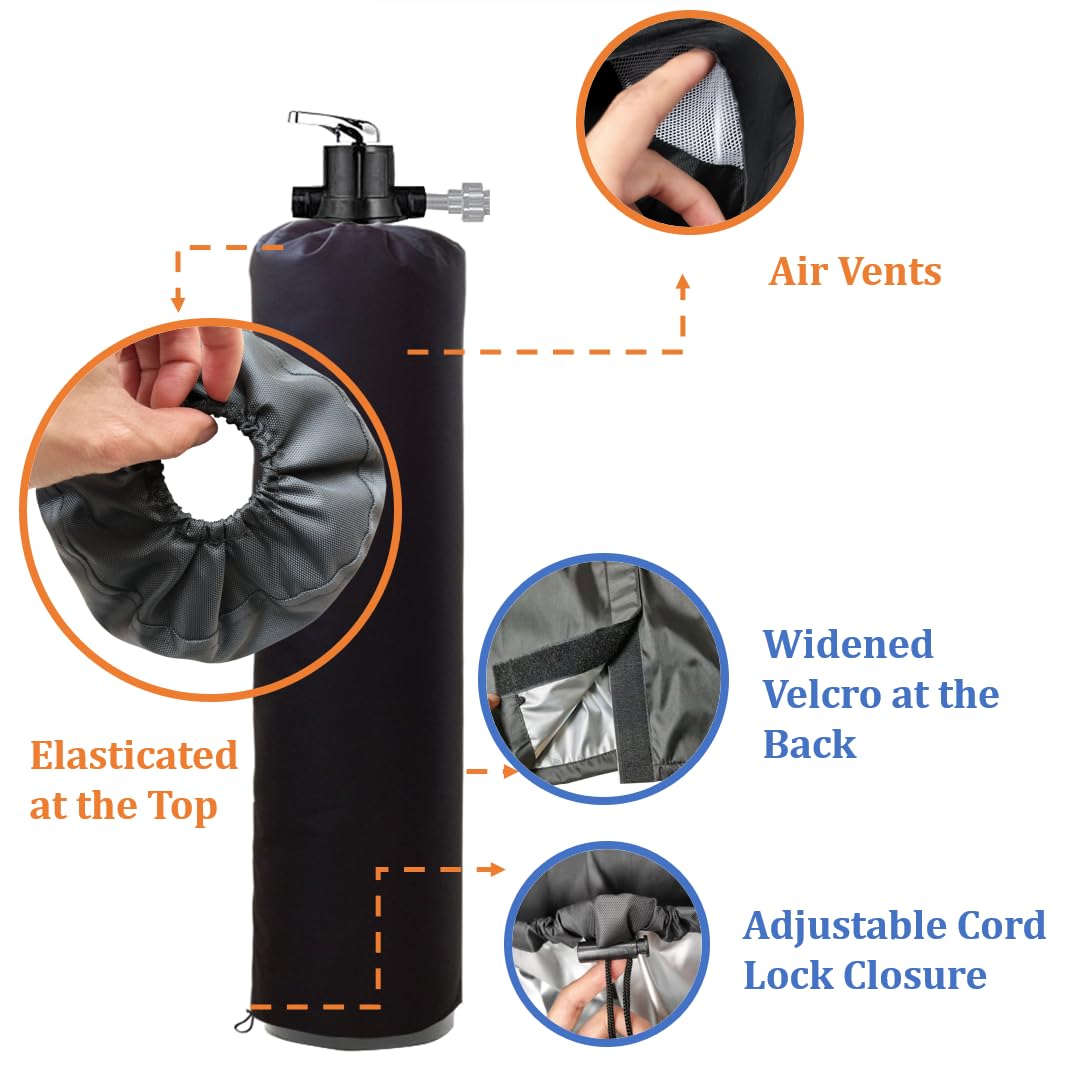 Air Vents

Elasticated at the Top

Widened Velcro at the Back

Adjustable Cord Lock Closure