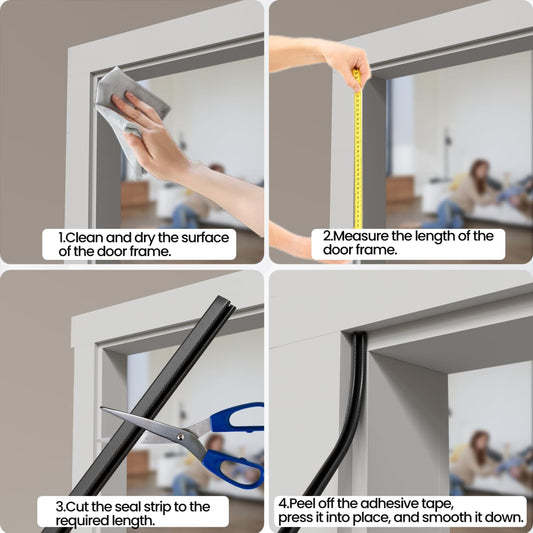 1.Clean and dry the surface of the door frame.

2.Measure the length of the door frame.

3.Cut the seal strip to the required length.

4.Peel off the adhesive tape, press it into place, and smooth it down.