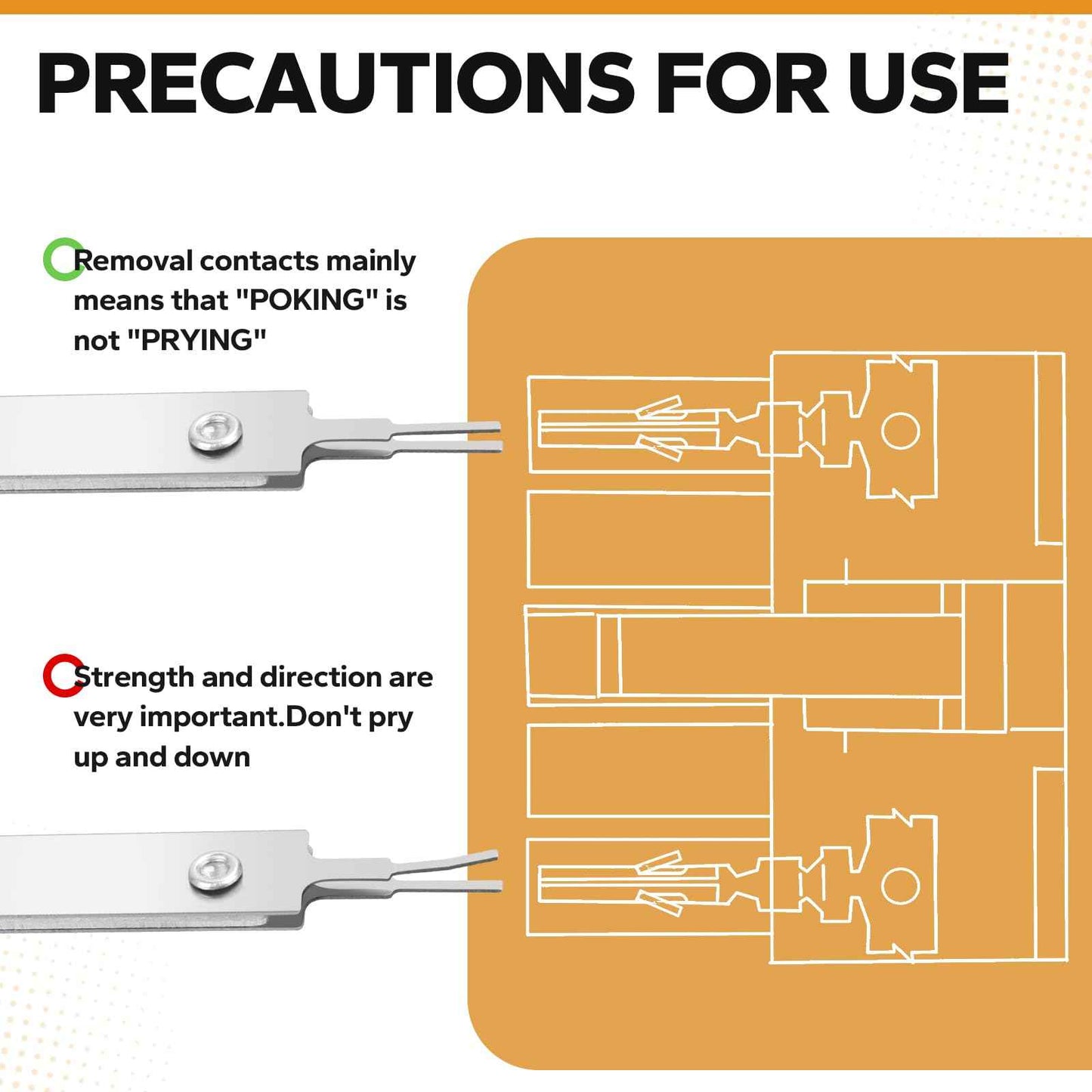 PRECAUTIONS FOR USE

Removal contacts mainly means that "POKING" is not "PRYING"

Strength and direction are very important.Don't pry up and down