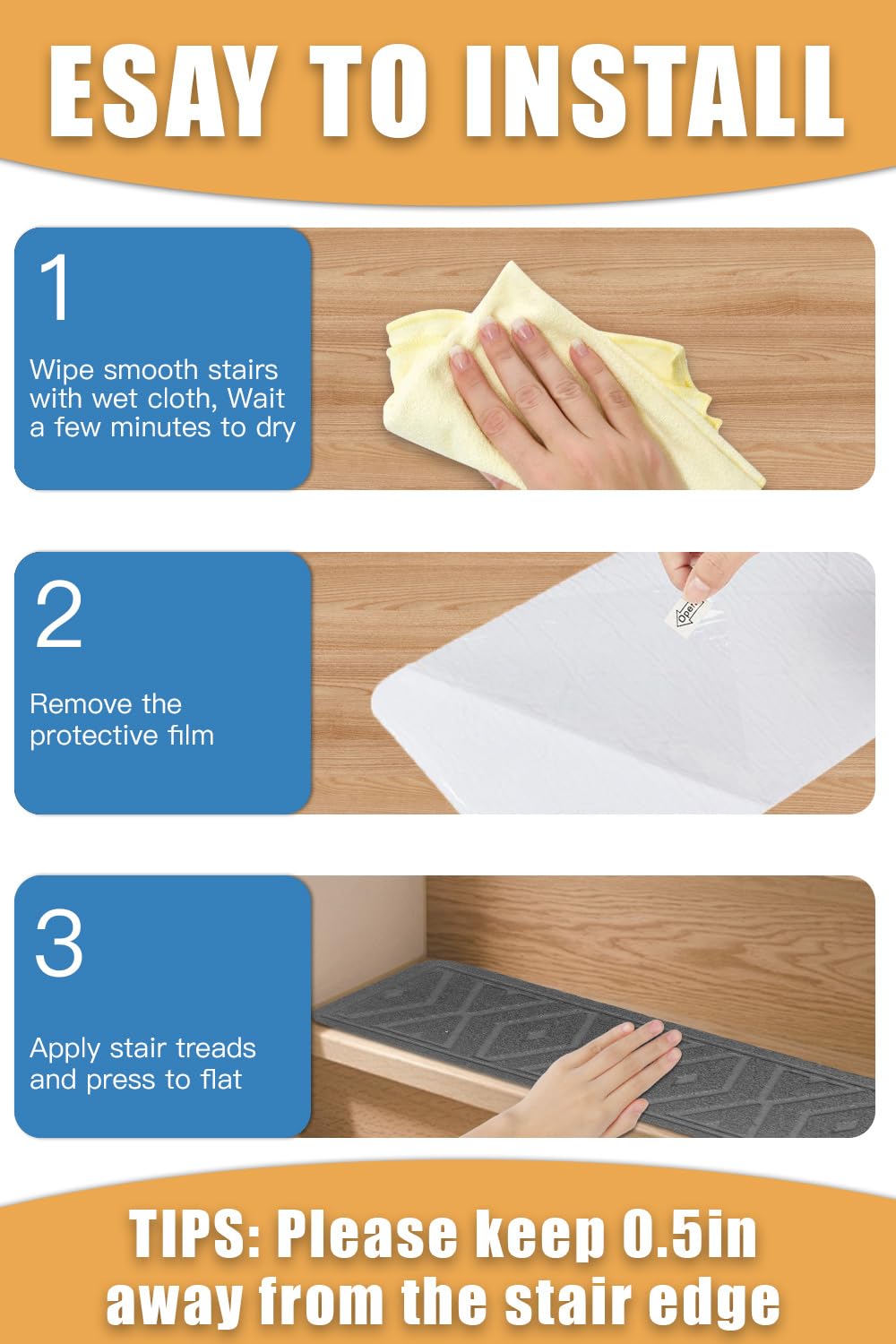 ESAY TO INSTALL

1

Wipe smooth stairs with wet cloth, Wait a few minutes to dry

2

Remove the protective film

Open

3

Apply stair treads and press to flat

TIPS: Please keep 0.5in away from the stair edge