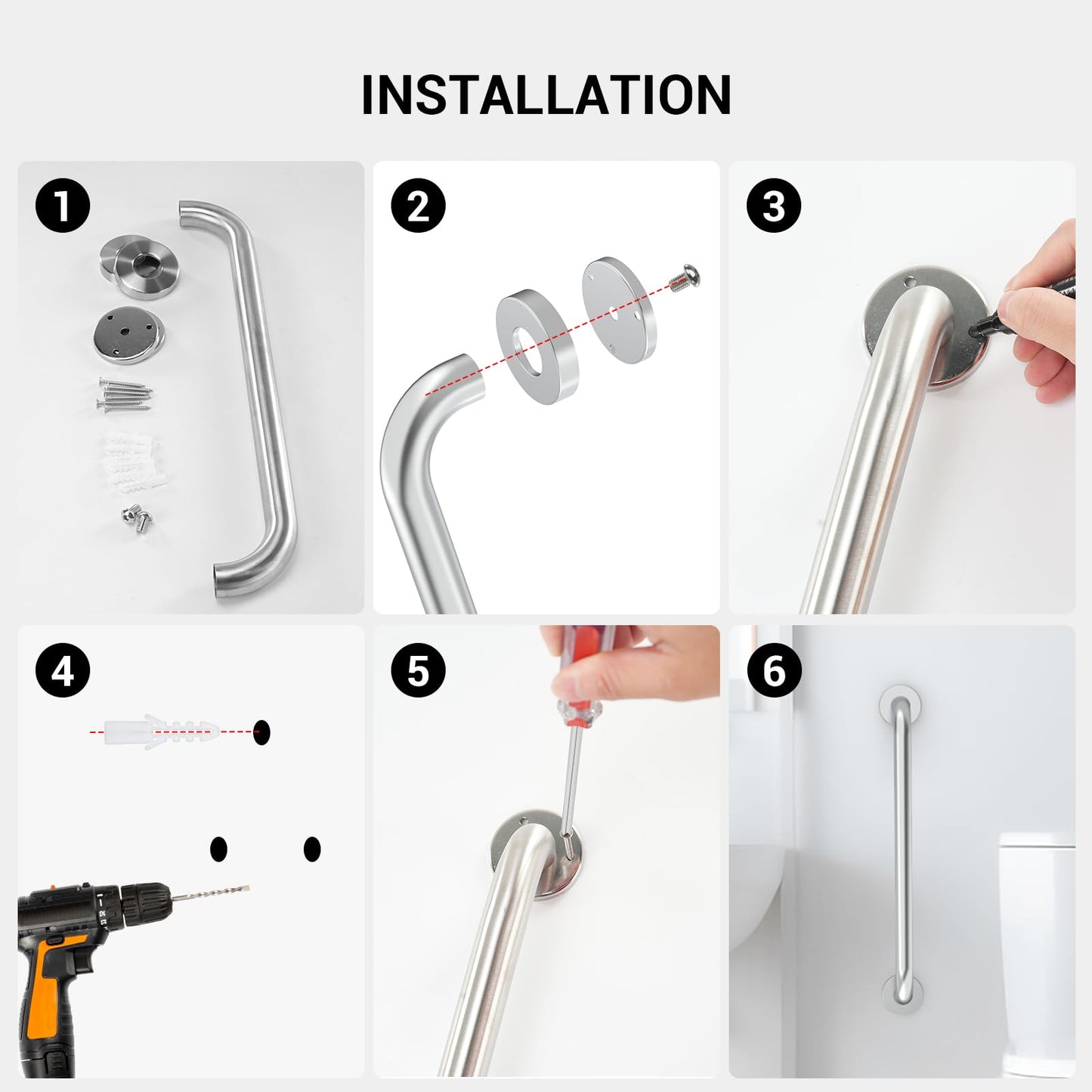 INSTALLATION

1

2

3

4

5

6