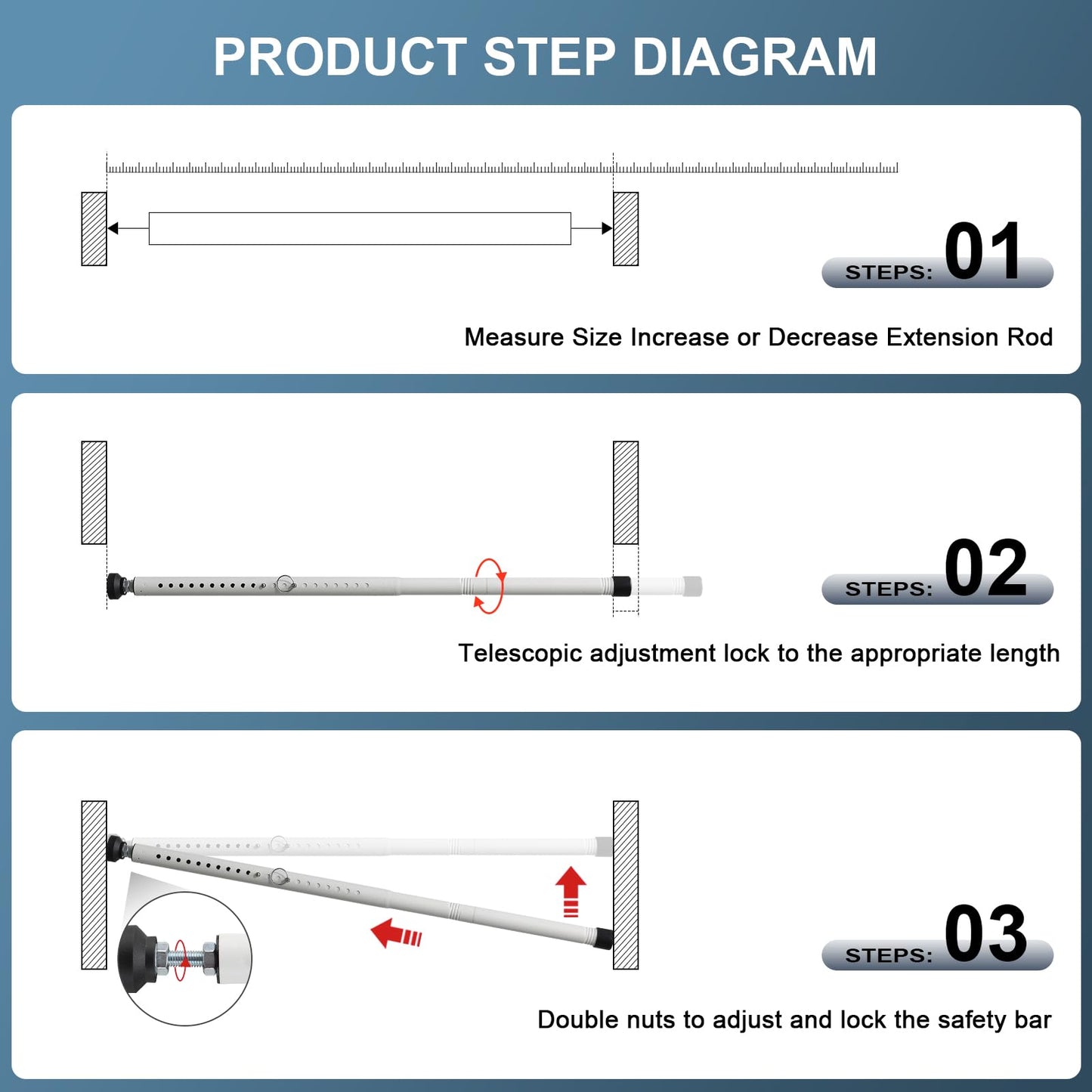 PRODUCT STEP DIAGRAM

STEPS: 01

Measure Size Increase or Decrease Extension Rod

STEPS: 02

Telescopic adjustment lock to the appropriate length

STEPS: 03

Double nuts to adjust and lock the safety bar