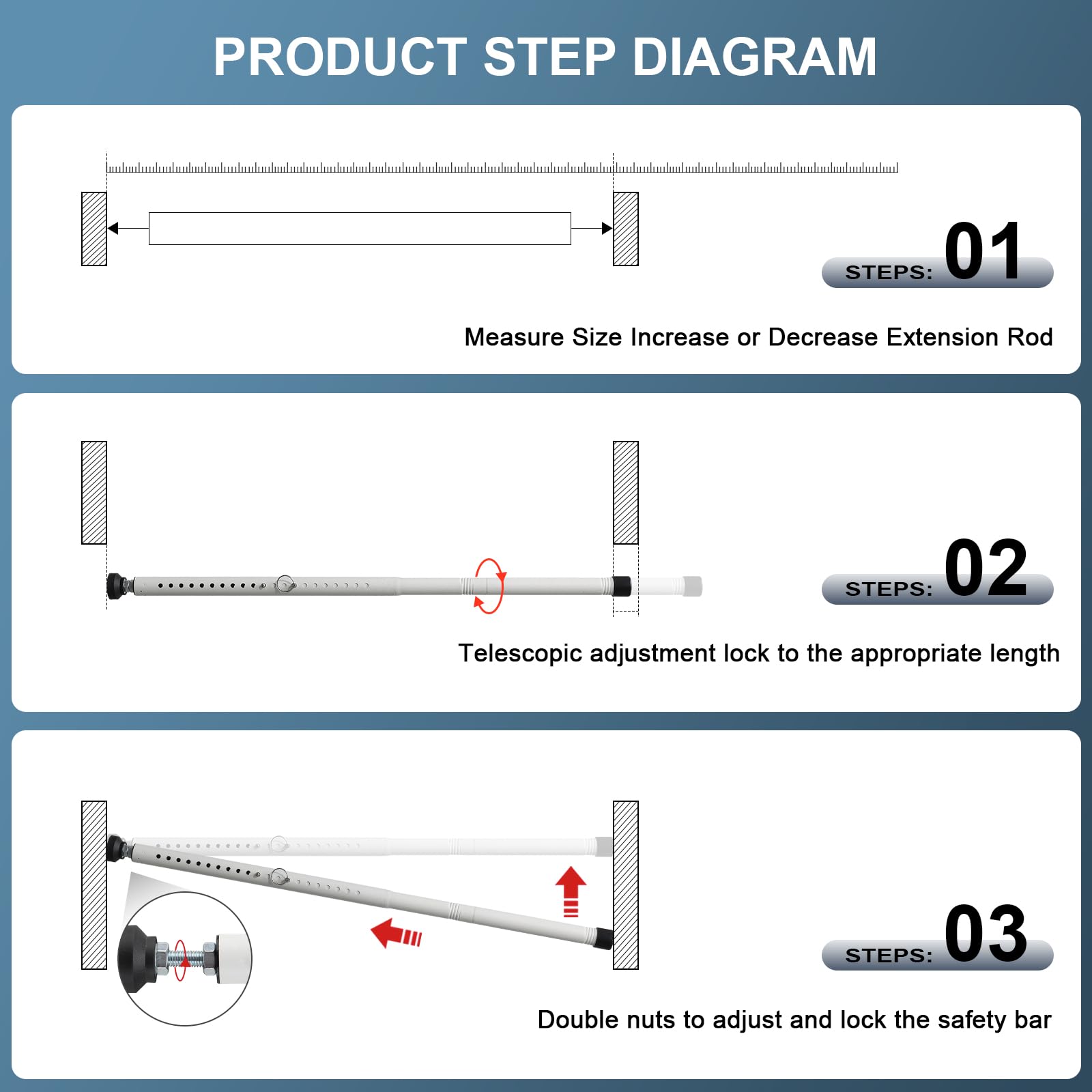 PRODUCT STEP DIAGRAM

STEPS: 01

Measure Size Increase or Decrease Extension Rod

STEPS: 02

Telescopic adjustment lock to the appropriate length

STEPS: 03

Double nuts to adjust and lock the safety bar