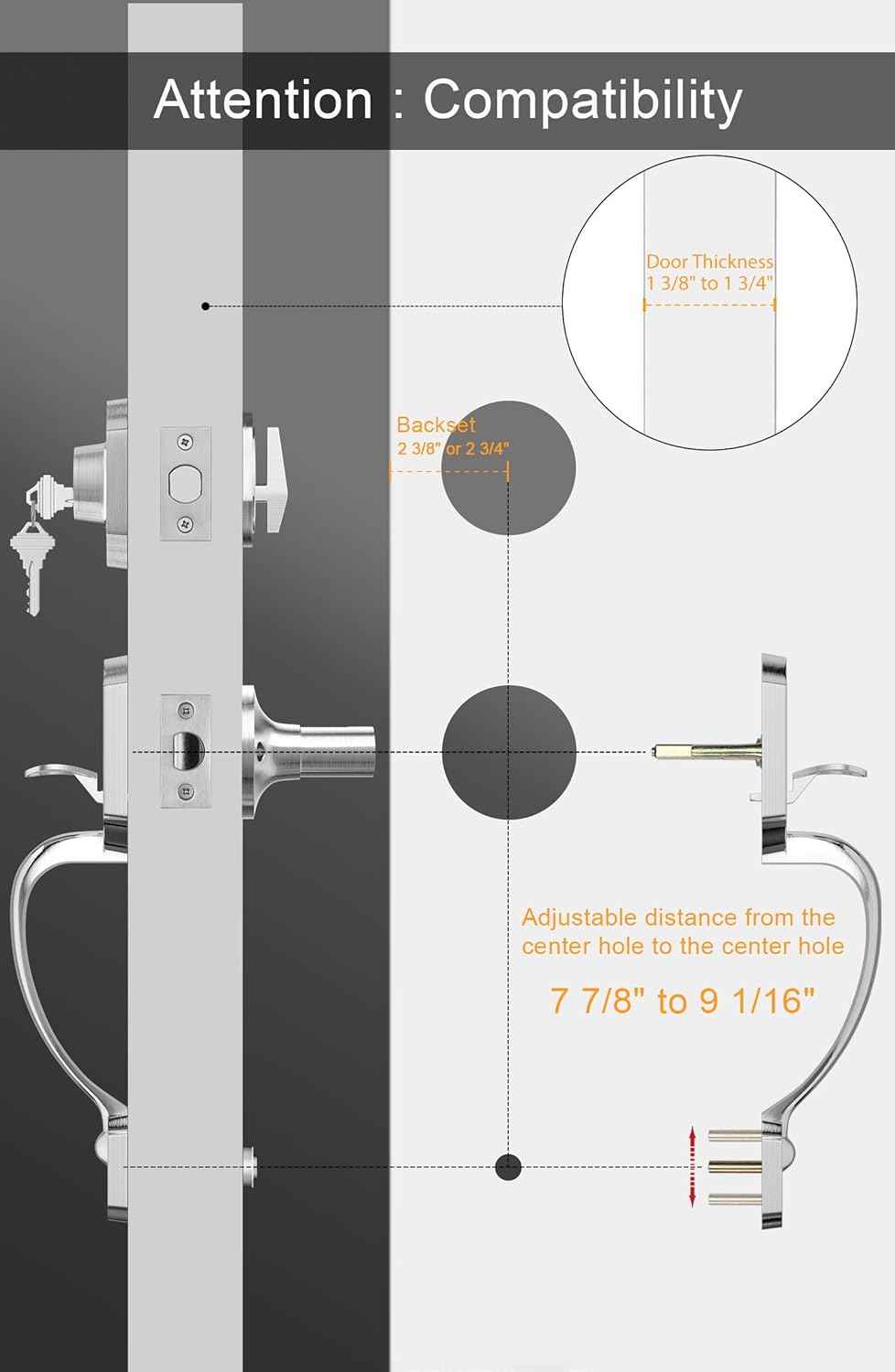 Attention : Compatibility

Door Thickness
1 3/8" to 1 3/4"

Backset
2 3/8" or 2 3/4"

Adjustable distance from the center hole to the center hole

7 7/8" to 9 1/16"