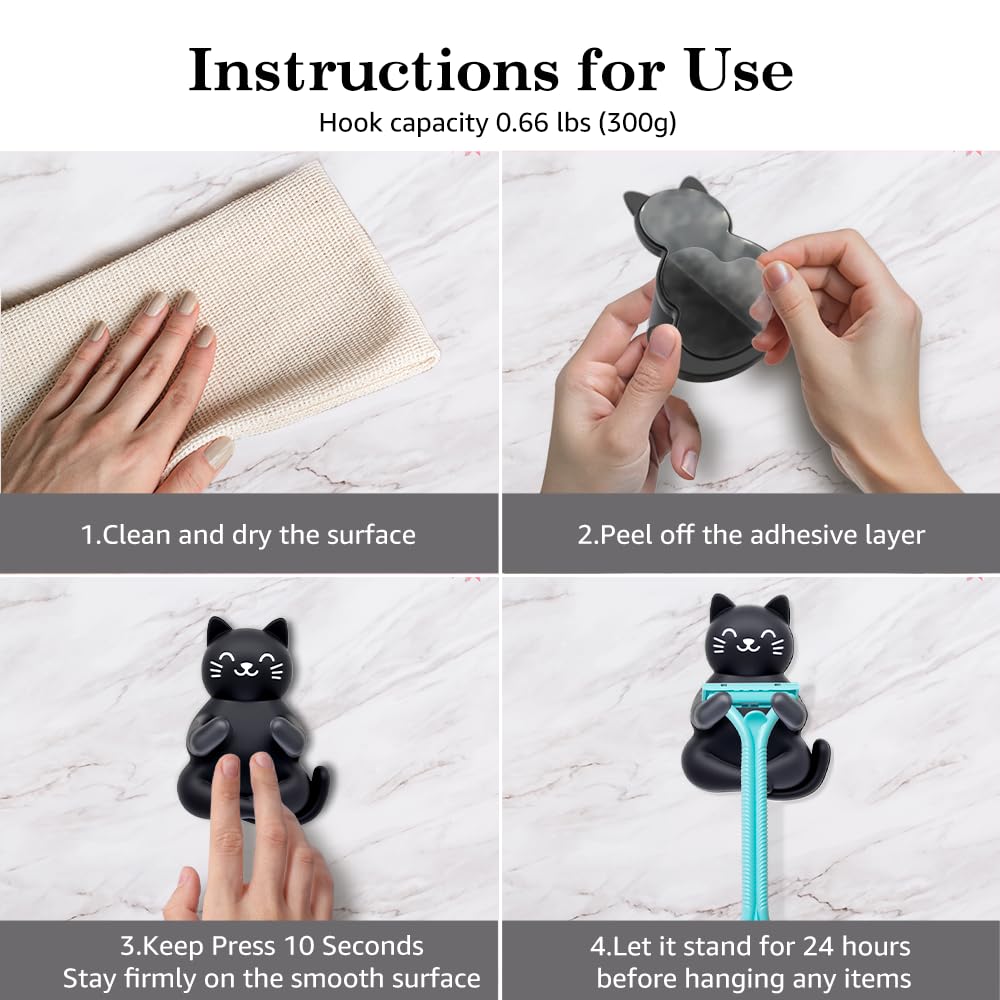 Instructions for Use
Hook capacity 0.66 lbs (300g)

1.Clean and dry the surface

2.Peel off the adhesive layer

3.Keep Press 10 Seconds
Stay firmly on the smooth surface

4.Let it stand for 24 hours
before hanging any items