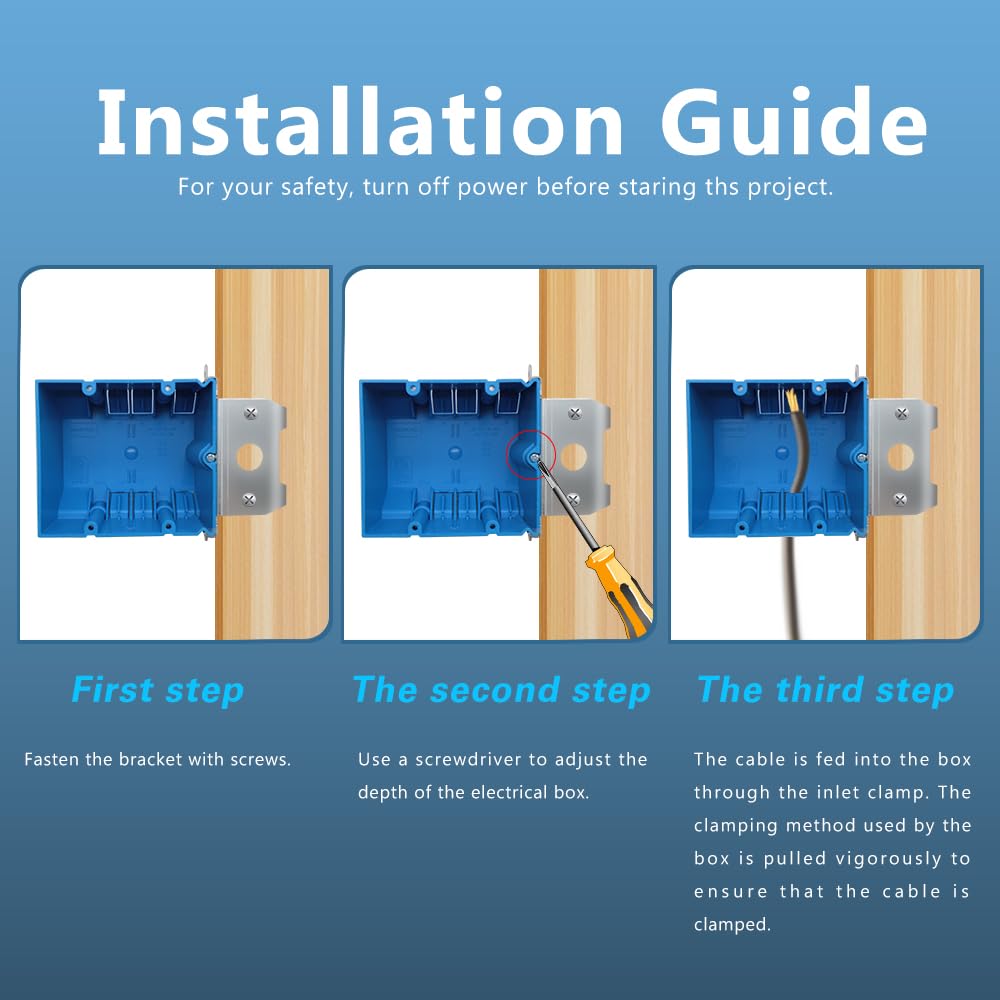 Installation Guide

For your safety, turn off power before staring ths project.

First step

Fasten the bracket with screws.

The second step

Use a screwdriver to adjust the depth of the electrical box.

The third step

The cable is fed into the box through the inlet clamp. The clamping method used by the box is pulled vigorously to ensure that the cable is clamped.