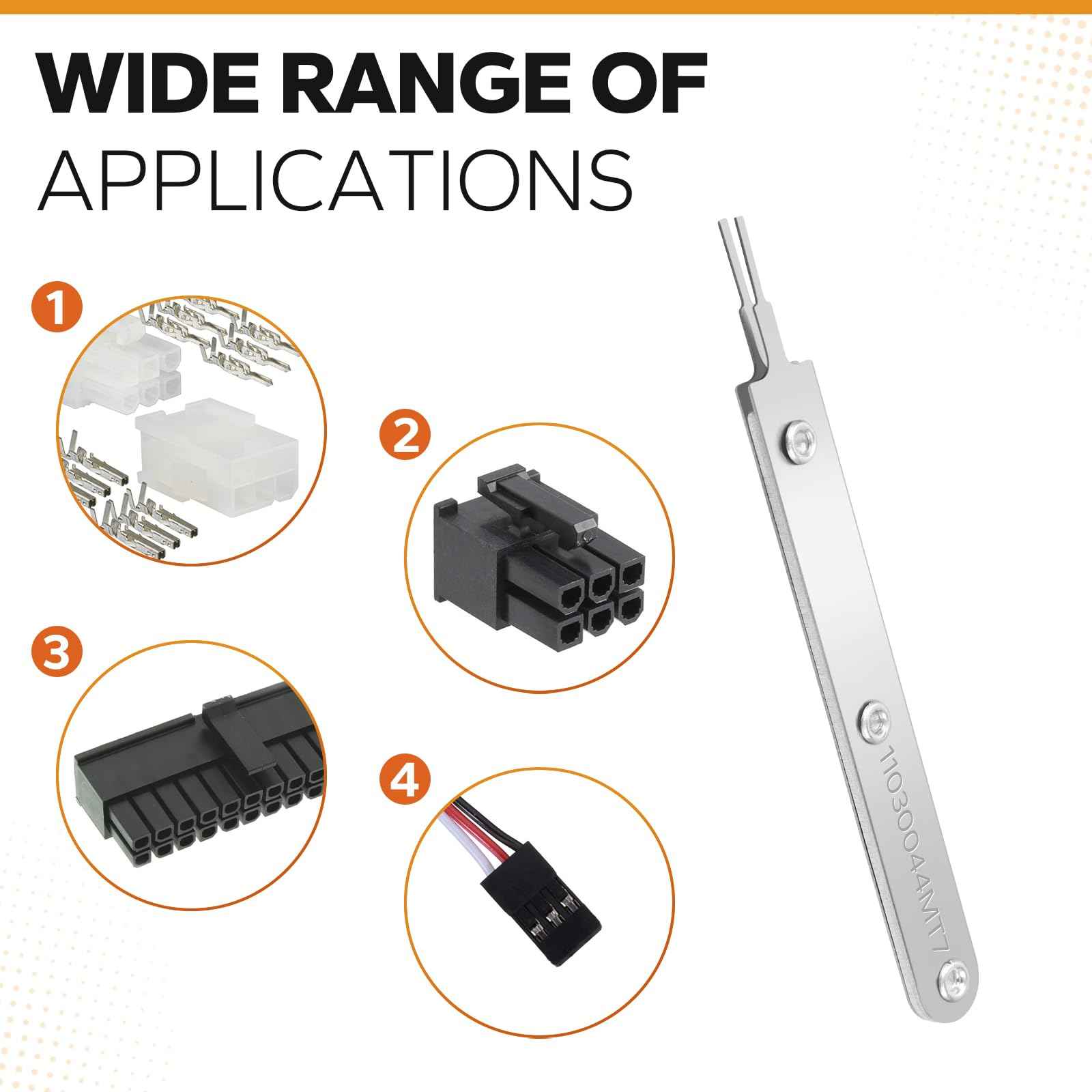 WIDE RANGE OF APPLICATIONS

1

2

3

4

11030044MT7