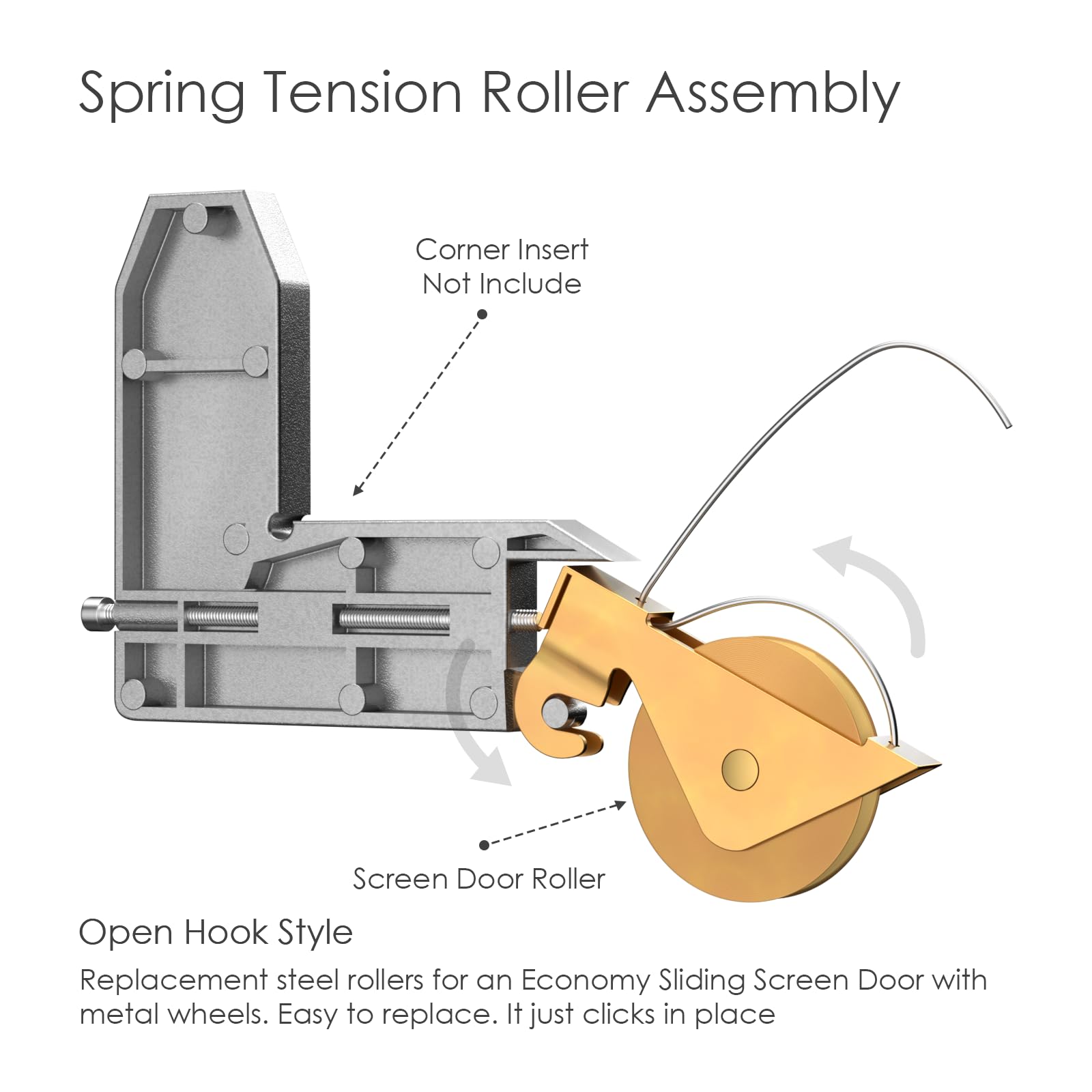 Spring Tension Roller Assembly

Corner Insert
Not Include

Screen Door Roller

Open Hook Style

Replacement steel rollers for an Economy Sliding Screen Door with metal wheels. Easy to replace. It just clicks in place