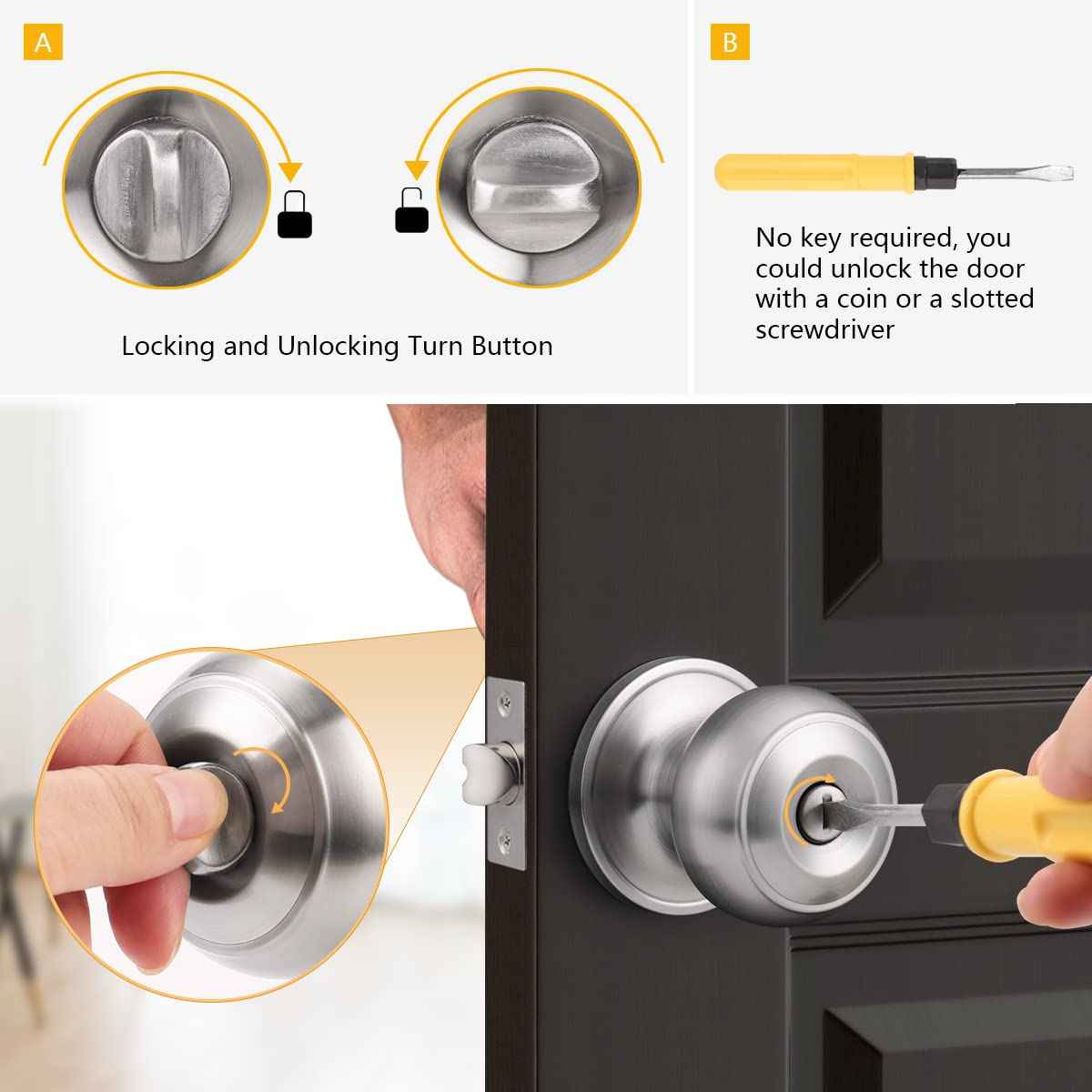 A

Locking and Unlocking Turn Button

B

No key required, you could unlock the door with a coin or a slotted screwdriver