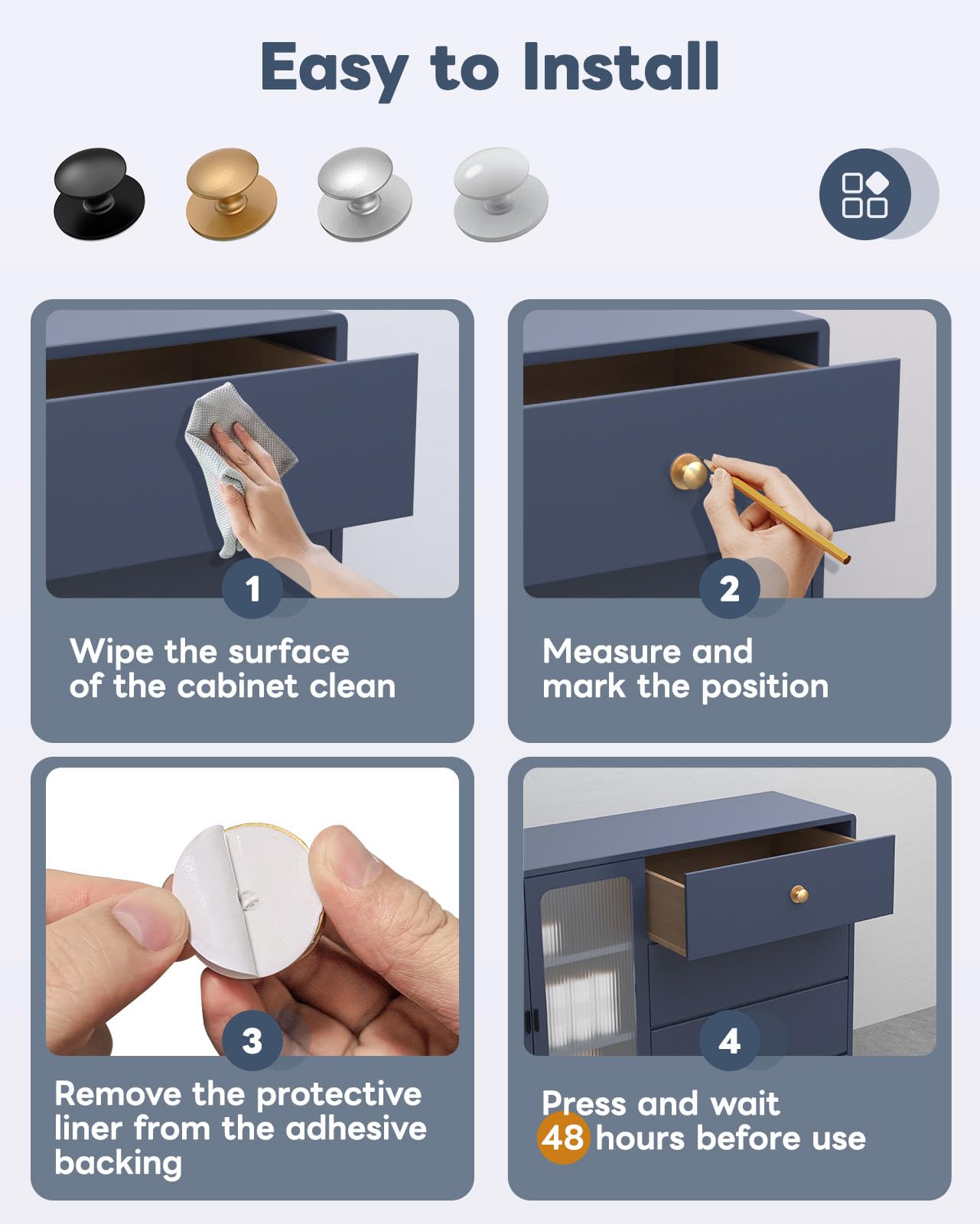 Easy to Install

1

Wipe the surface of the cabinet clean

2

Measure and mark the position

3

Remove the protective liner from the adhesive backing

4

Press and wait 48 hours before use