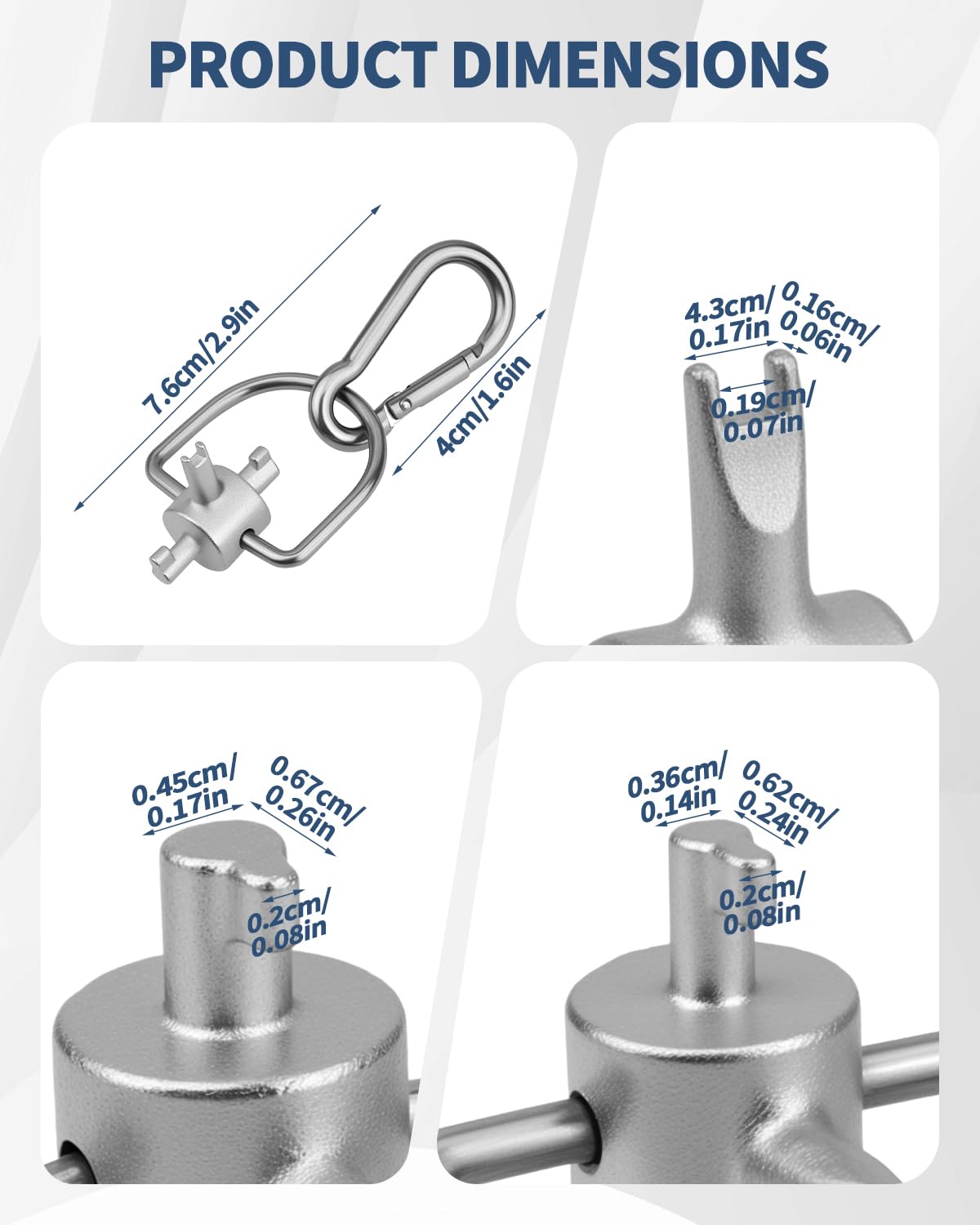 PRODUCT DIMENSIONS

7.6cm/2.9in

4cm/1.6in

4.3cm/ 0.17in

0.16cm/ 0.06in

0.19cm/ 0.07in

0.45cm/ 0.17in

0.67cm/ 0.26in

0.2cm/ 0.08in

0.36cm/ 0.14in

0.62cm/ 0.24in

0.2cm/ 0.08in