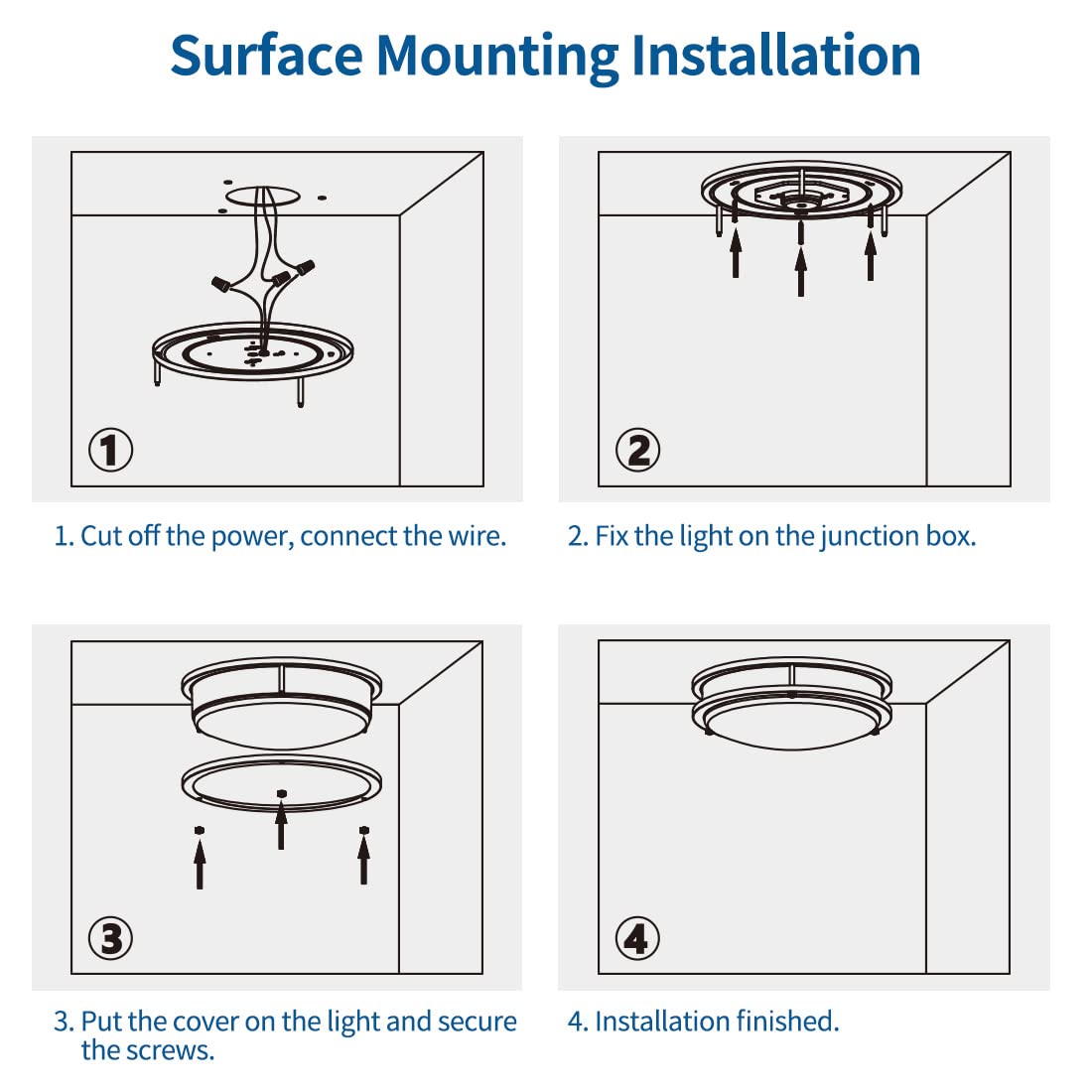 Surface Mounting Installation

①

1. Cut off the power, connect the wire.

②

2. Fix the light on the junction box.

③

3. Put the cover on the light and secure the screws.

④

4. Installation finished.