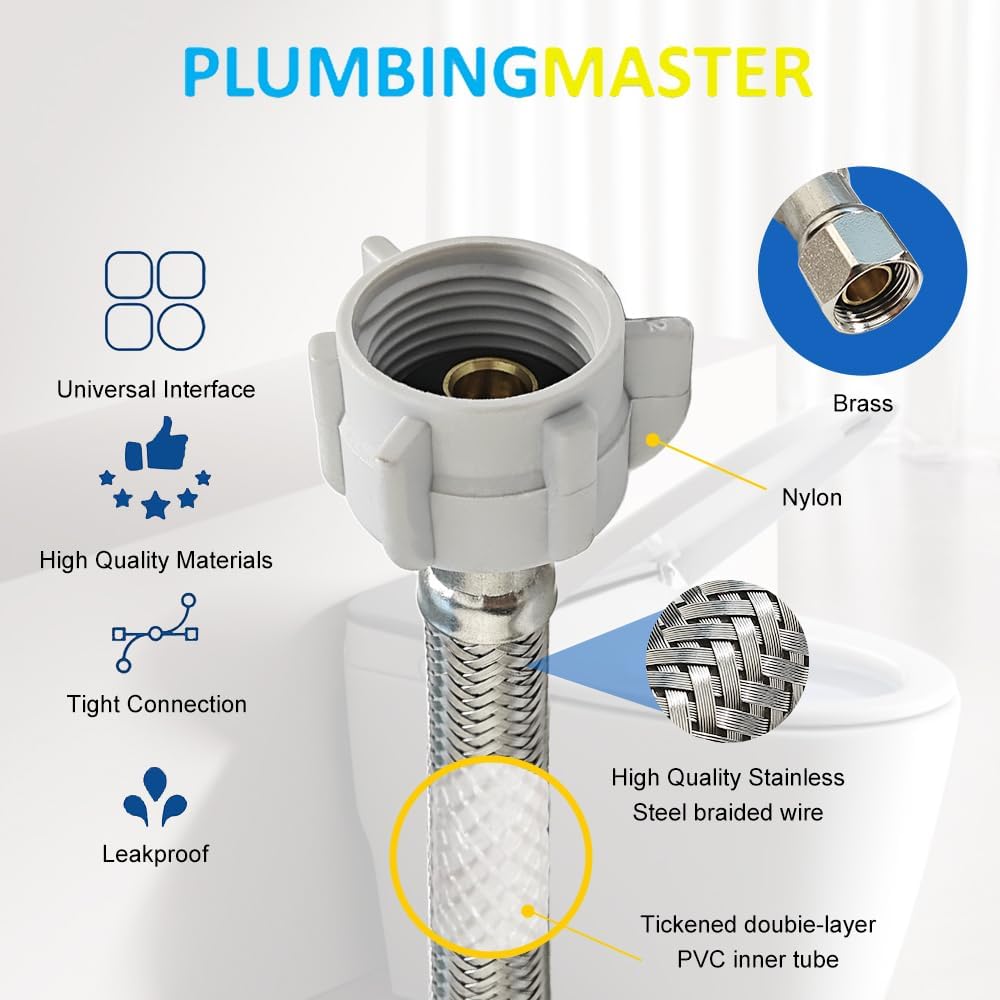 PLUMBINGMASTER

Universal Interface

High Quality Materials

Tight Connection

Leakproof

Brass

Nylon

High Quality Stainless Steel braided wire

Tickened doubie-layer PVC inner tube