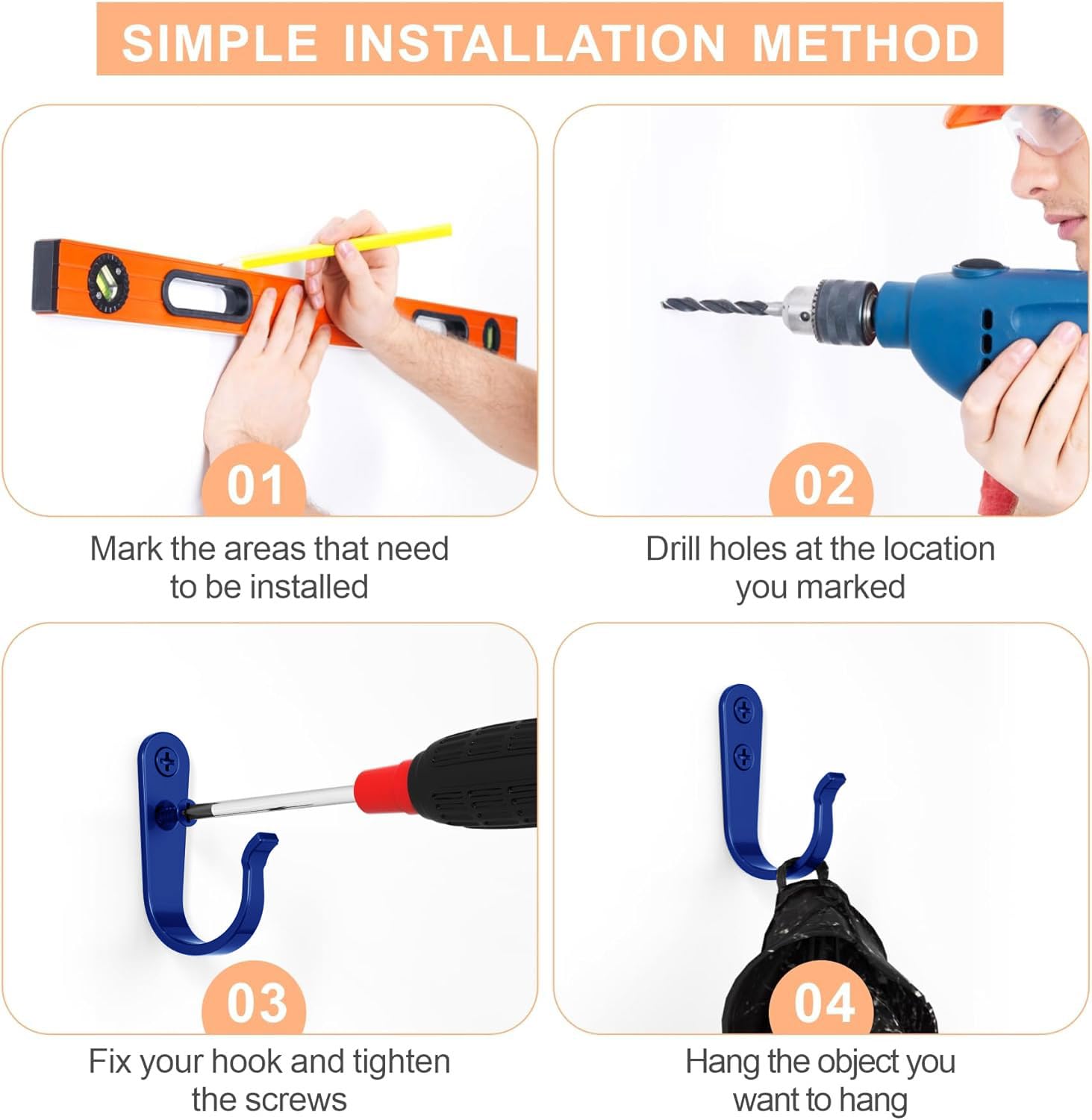 SIMPLE INSTALLATION METHOD

01

Mark the areas that need to be installed

02

Drill holes at the location you marked

03

Fix your hook and tighten the screws

04

Hang the object you want to hang