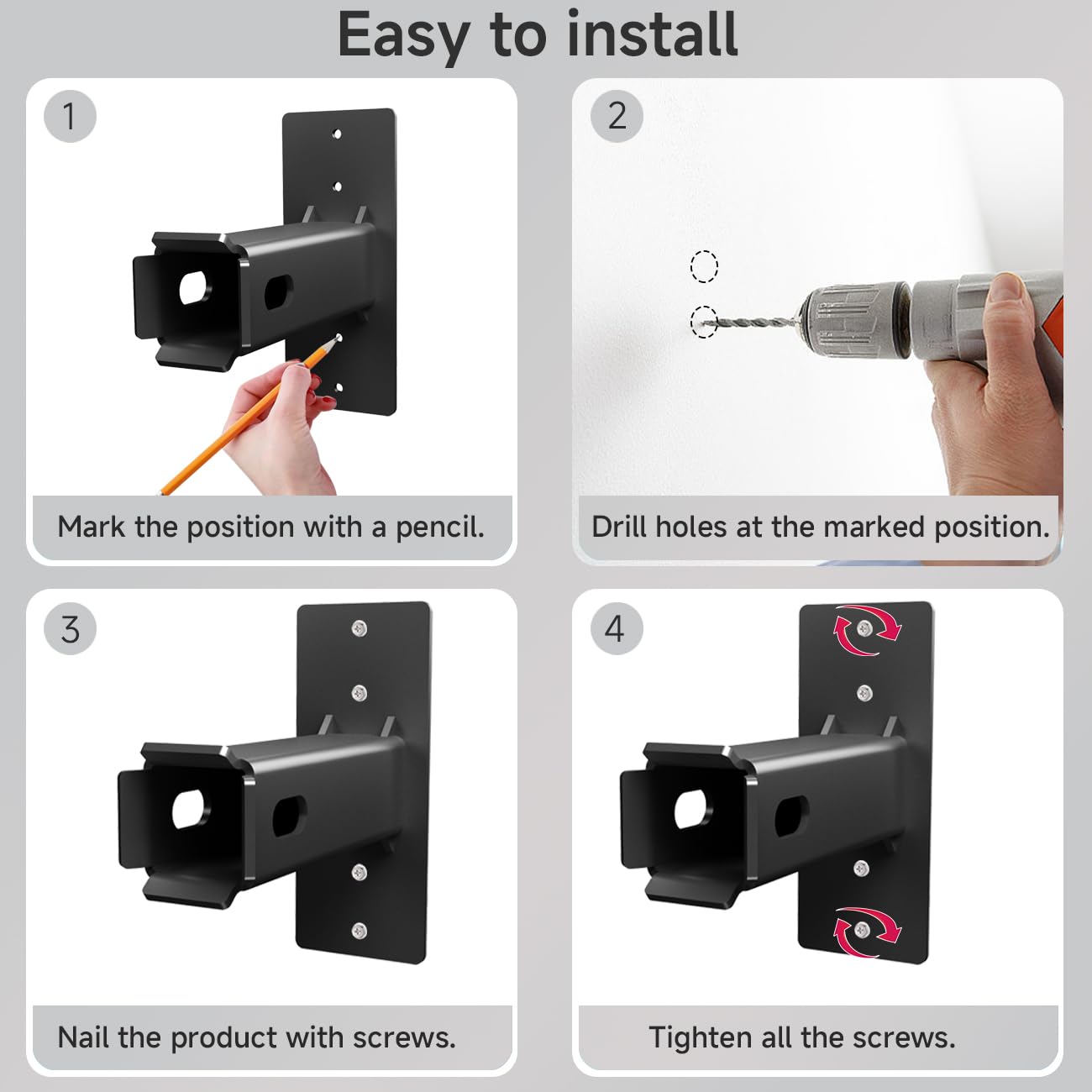 Easy to install

1

Mark the position with a pencil.

2

Drill holes at the marked position.

3

Nail the product with screws.

4

Tighten all the screws.