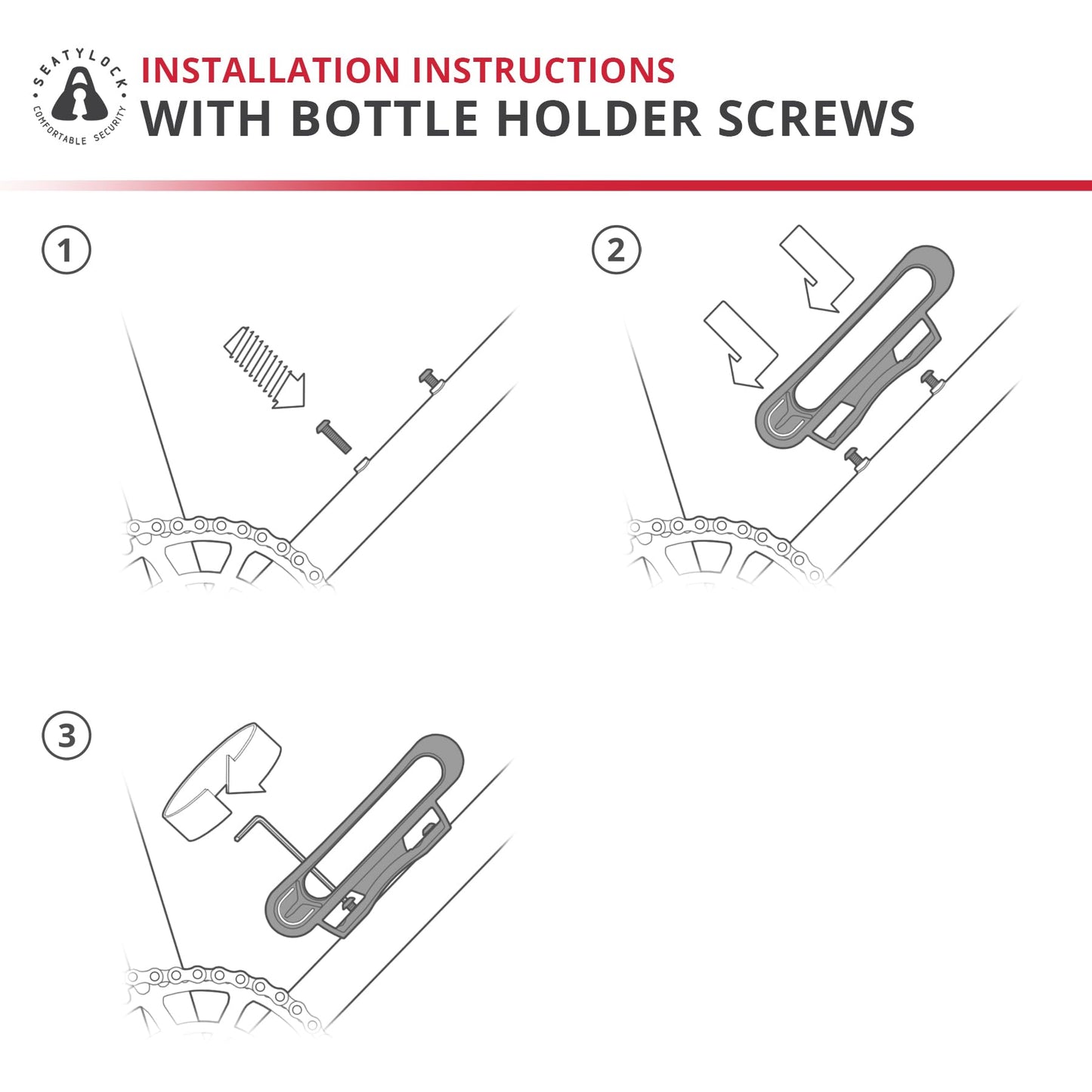 SEATYLOCK
COMFORTABLE SECURITY

INSTALLATION INSTRUCTIONS
WITH BOTTLE HOLDER SCREWS

1

2

3