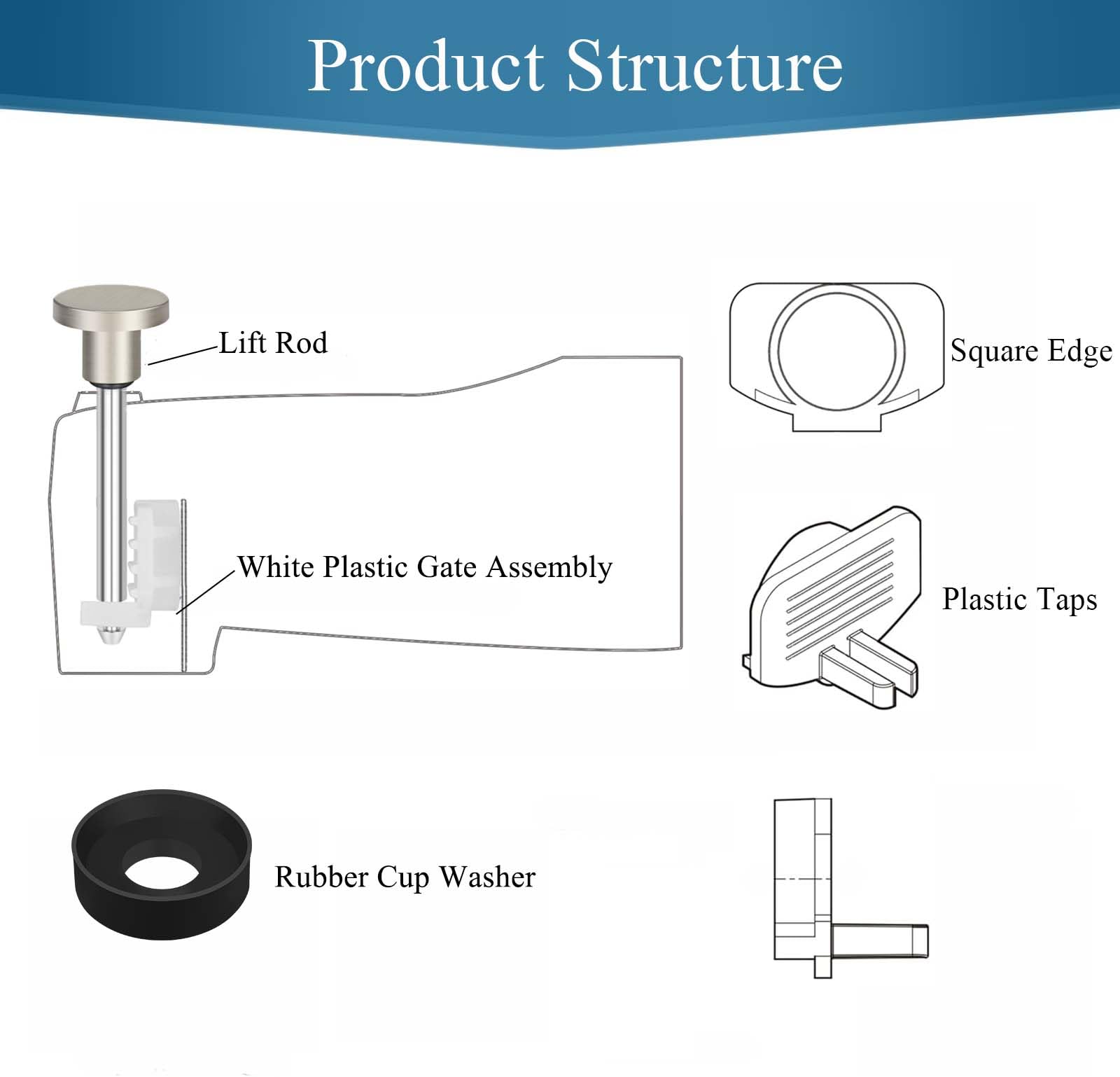 Product Structure

Lift Rod

White Plastic Gate Assembly

Square Edge

Plastic Taps

Rubber Cup Washer