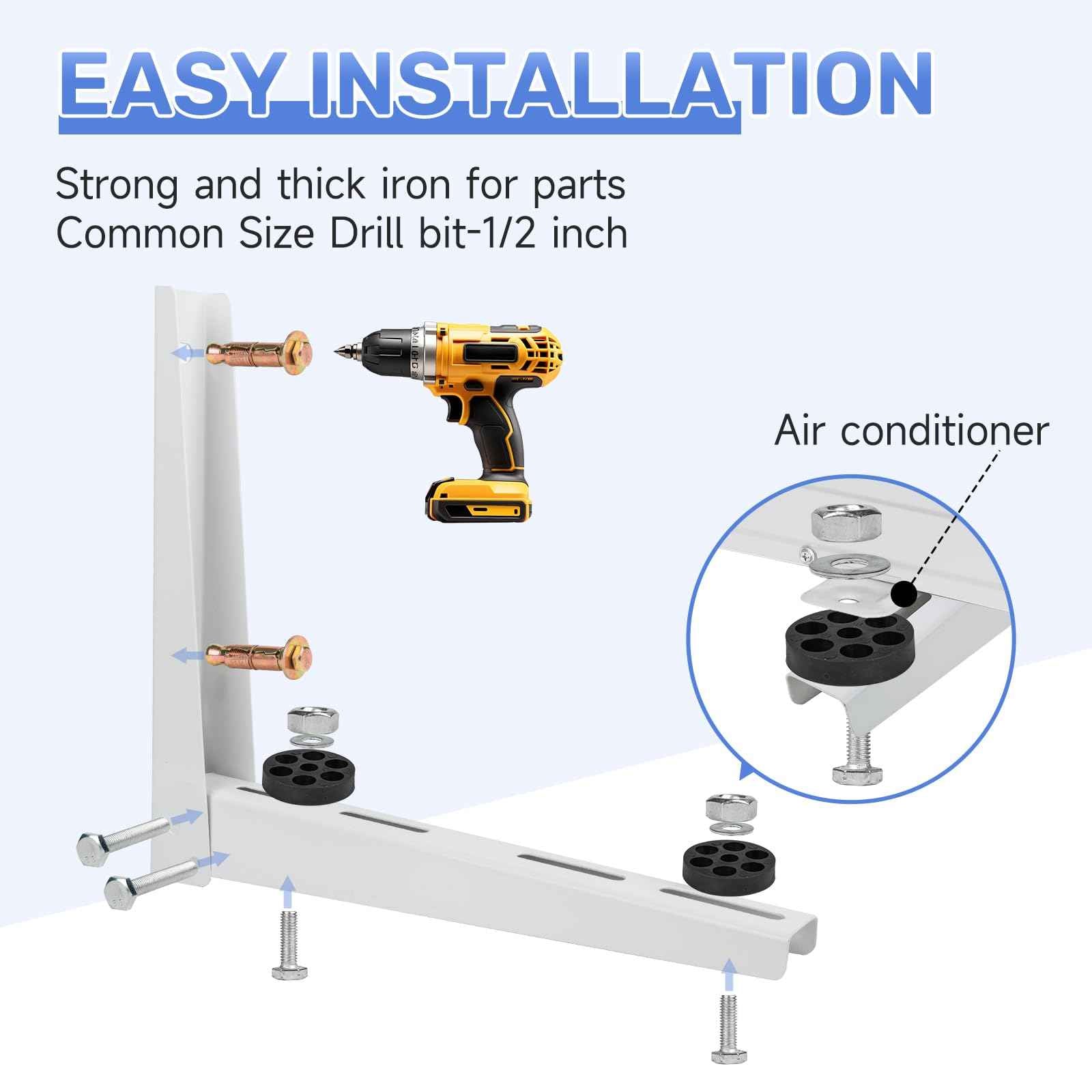 EASY INSTALLATION

Strong and thick iron for parts
Common Size Drill bit-1/2 inch

Air conditioner