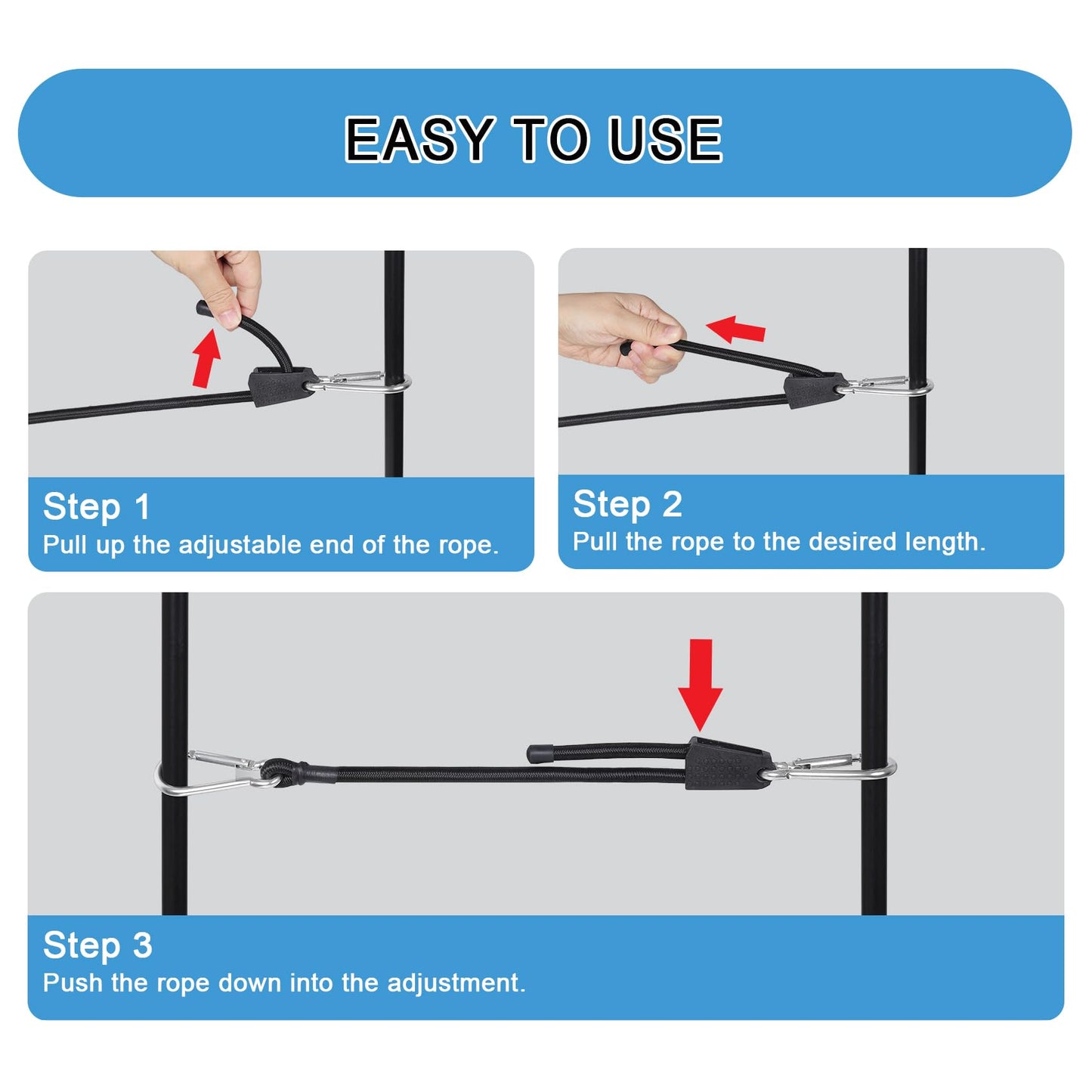 EASY TO USE

Step 1
Pull up the adjustable end of the rope.

Step 2
Pull the rope to the desired length.

Step 3
Push the rope down into the adjustment.