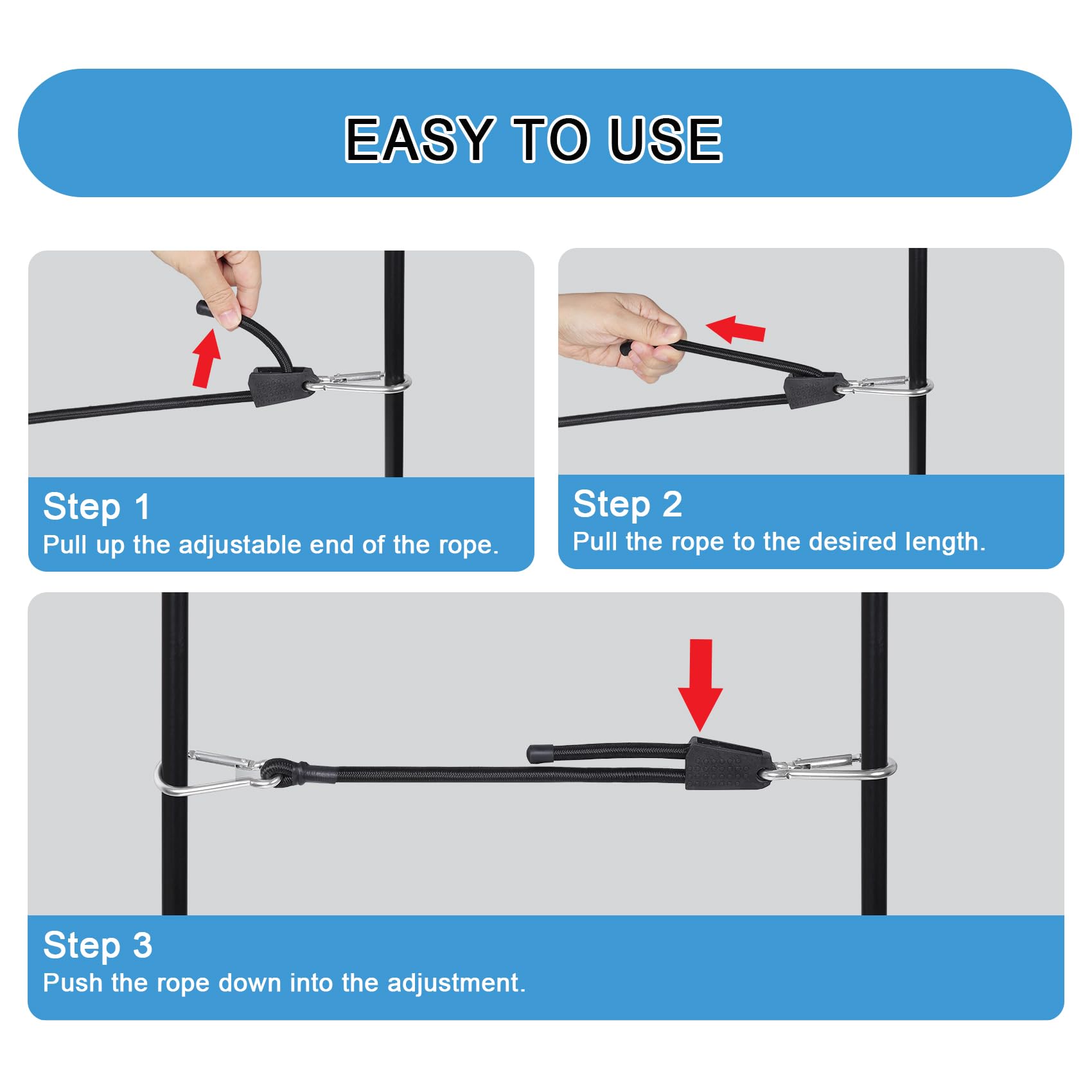 EASY TO USE

Step 1
Pull up the adjustable end of the rope.

Step 2
Pull the rope to the desired length.

Step 3
Push the rope down into the adjustment.