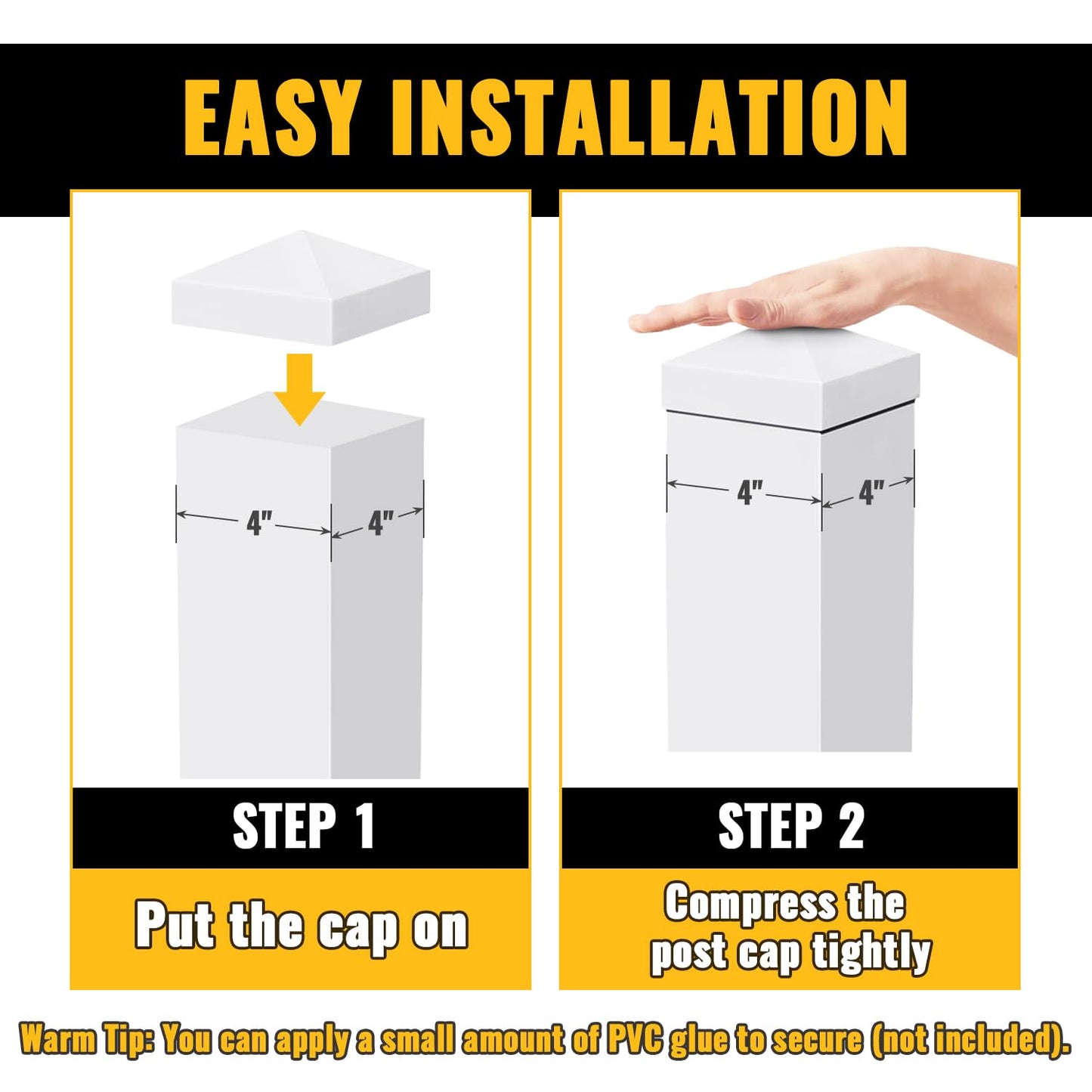 EASY INSTALLATION

4"
4"

STEP 1

Put the cap on

4"
4"

STEP 2

Compress the post cap tightly

Warm Tip: You can apply a small amount of PVC glue to secure (not included).