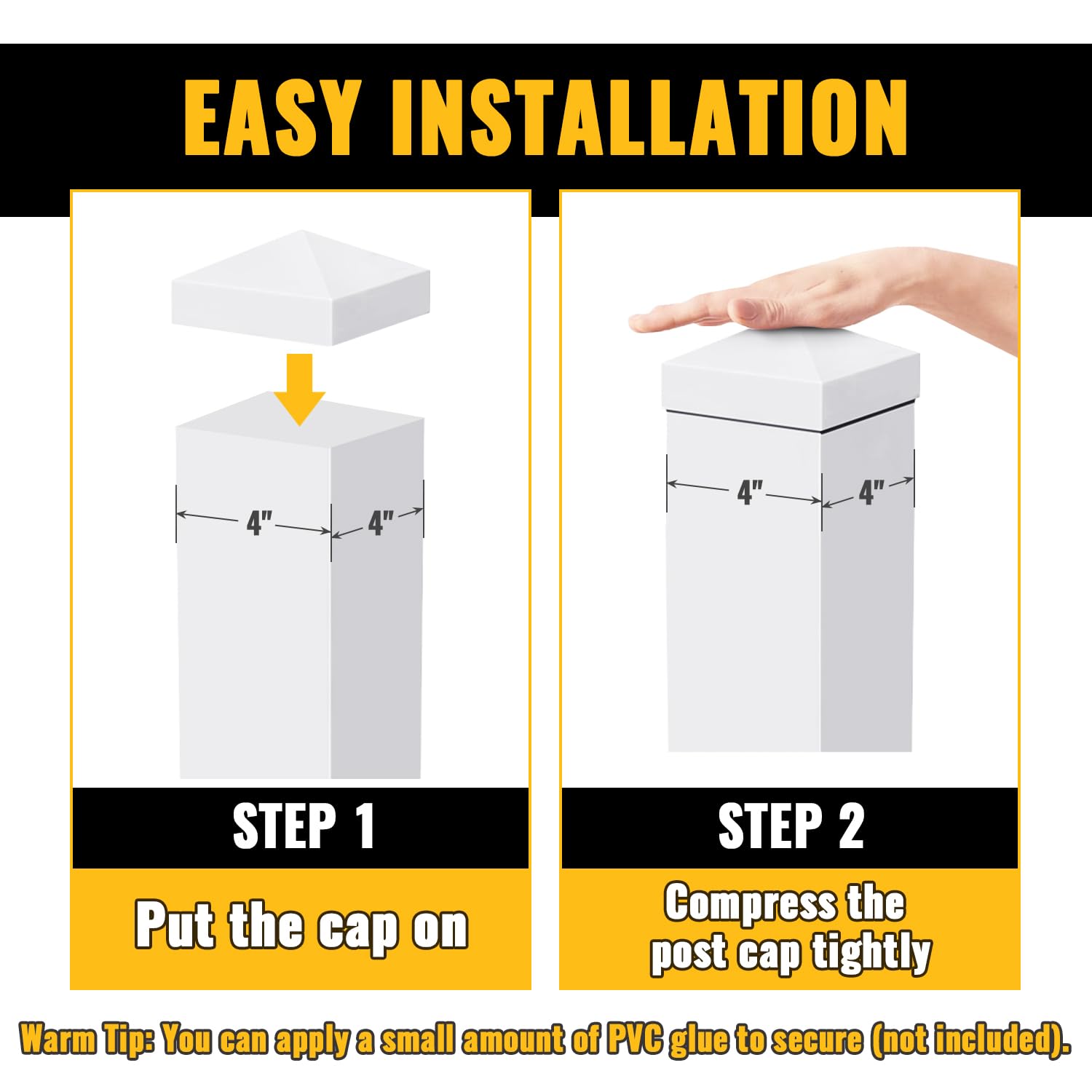 EASY INSTALLATION

4"
4"

STEP 1

Put the cap on

4"
4"

STEP 2

Compress the post cap tightly

Warm Tip: You can apply a small amount of PVC glue to secure (not included).